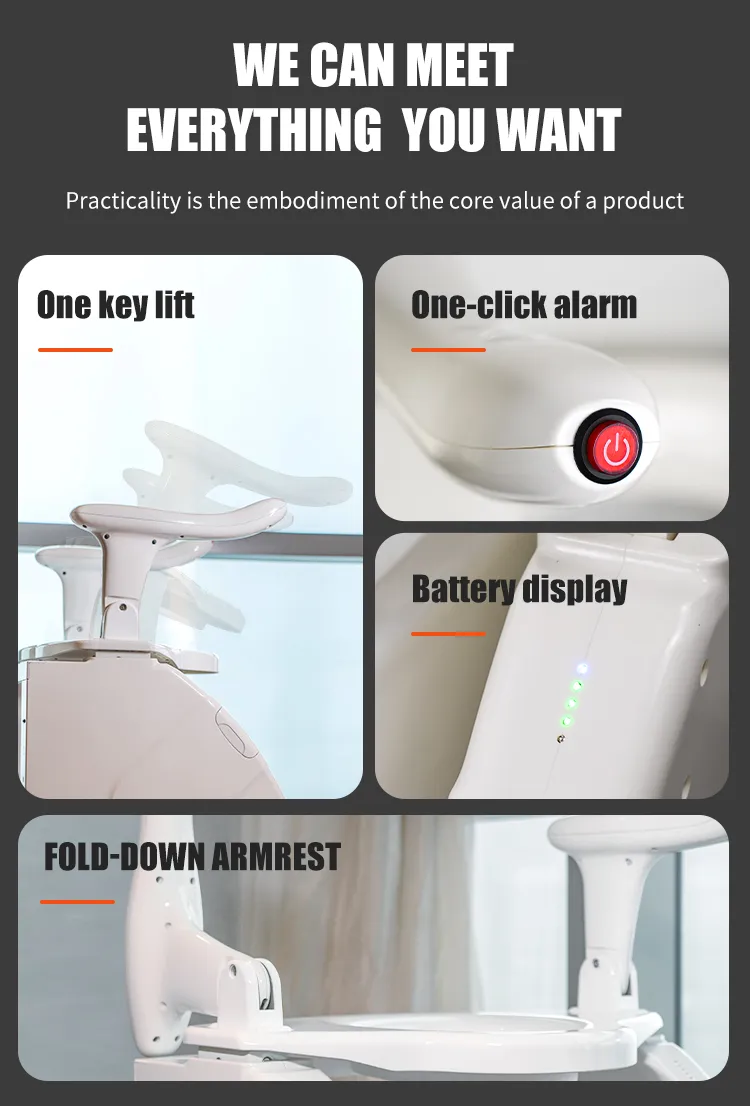 WE CAN MEET
EVERYTHING YOU WANT

Practicality is the embodiment of the core value of a product

One key lift

One-click alarm

Battery display

FOLD-DOWN ARMREST