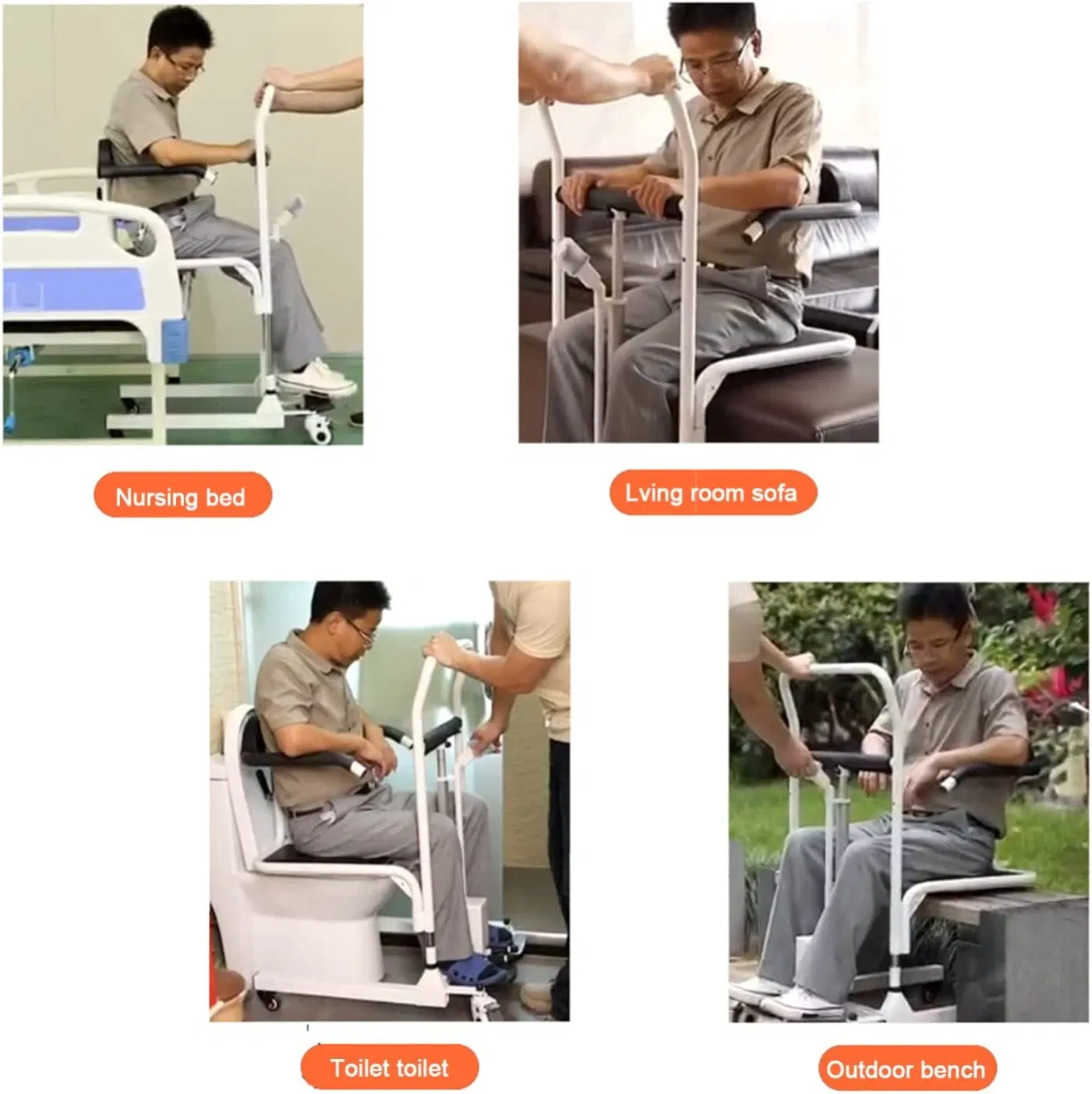 Nursing bed

Lving room sofa

Toilet toilet

Outdoor bench