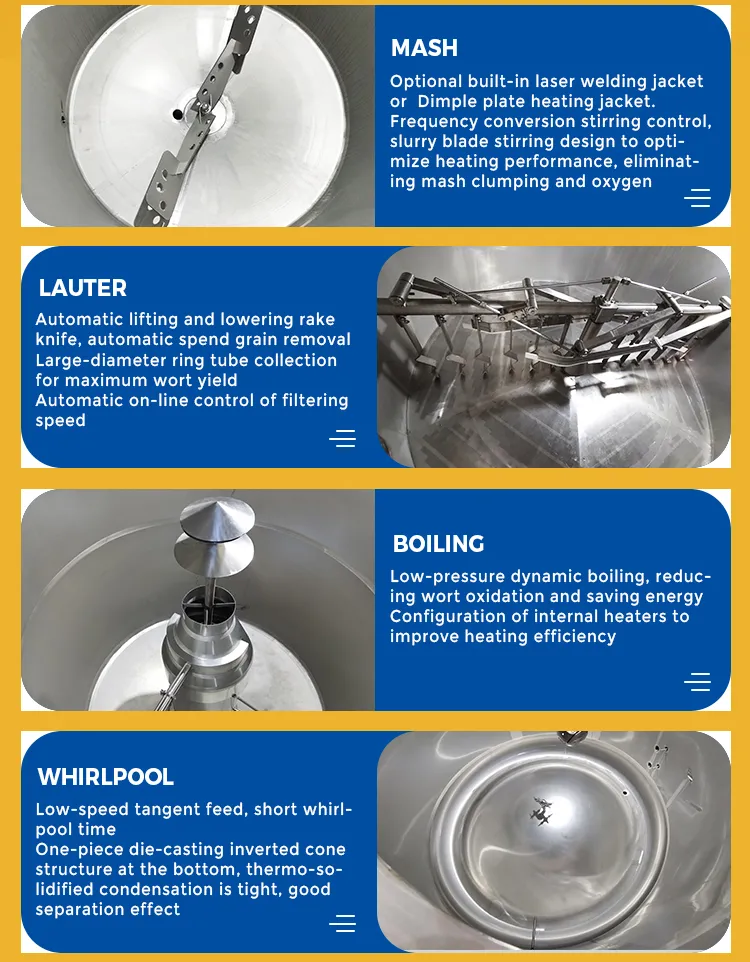 MASH

Optional built-in laser welding jacket or Dimple plate heating jacket.
Frequency conversion stirring control, slurry blade stirring design to optimize heating performance, eliminating mash clumping and oxygen

LAUTER

Automatic lifting and lowering rake knife, automatic spend grain removal
Large-diameter ring tube collection for maximum wort yield
Automatic on-line control of filtering speed

BOILING

Low-pressure dynamic boiling, reducing wort oxidation and saving energy
Configuration of internal heaters to improve heating efficiency

WHIRLPOOL

Low-speed tangent feed, short whirlpool time
One-piece die-casting inverted cone structure at the bottom, thermo-solidified condensation is tight, good separation effect