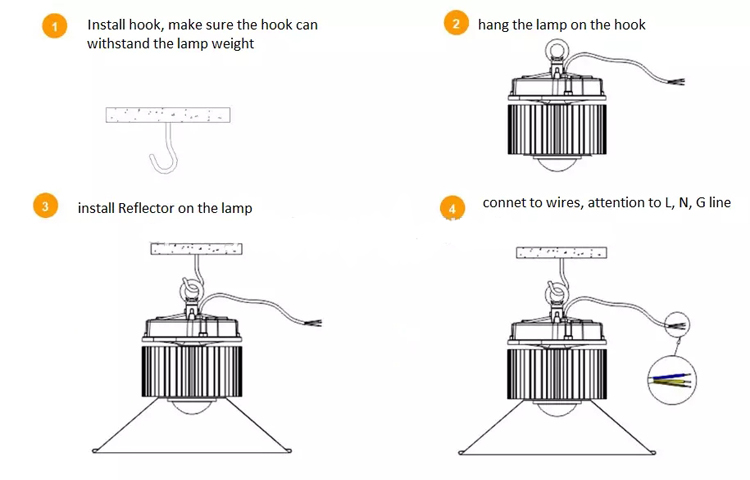 1 Install hook, make sure the hook can withstand the lamp weight

2 hang the lamp on the hook

3 install Reflector on the lamp

4 connet to wires, attention to L, N, G line