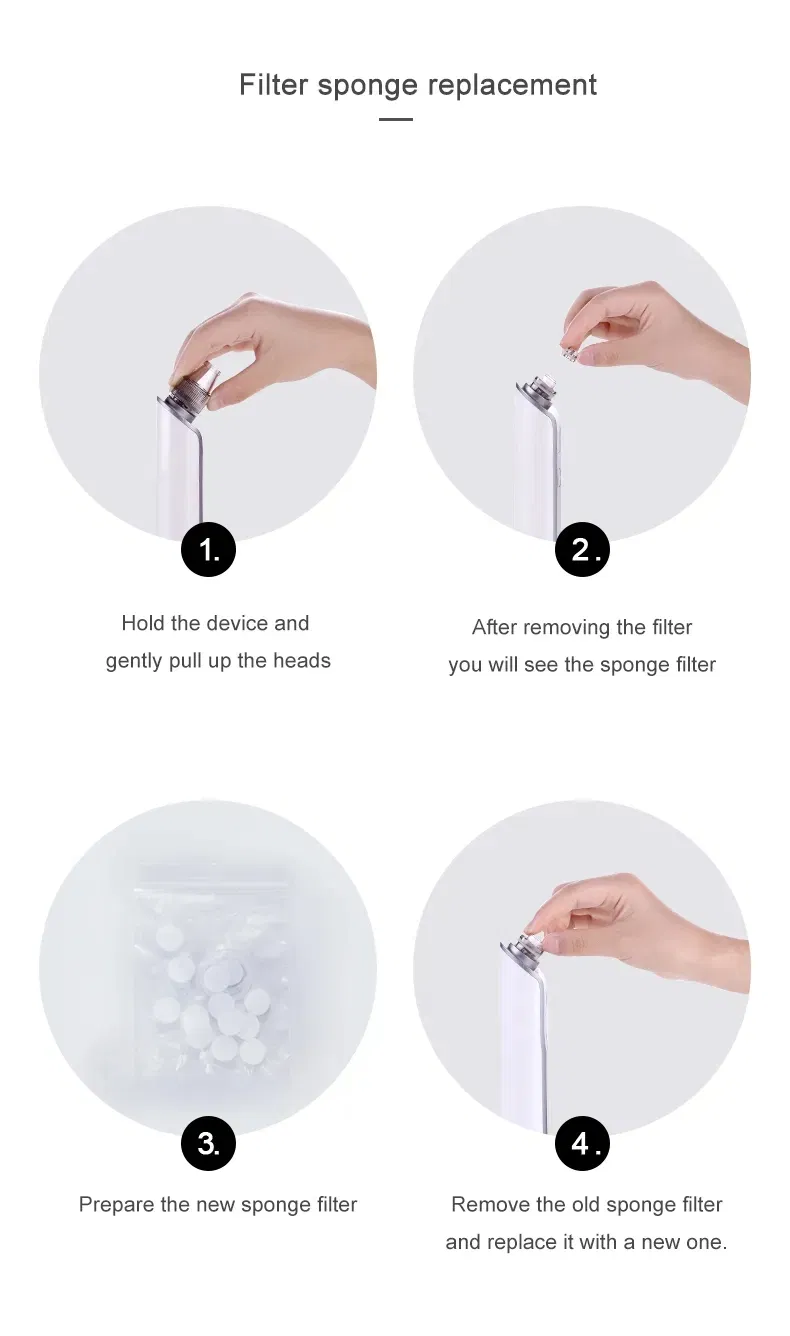 Filter sponge replacement

1.

Hold the device and gently pull up the heads

2.

After removing the filter you will see the sponge filter

3.

Prepare the new sponge filter

4.

Remove the old sponge filter and replace it with a new one.