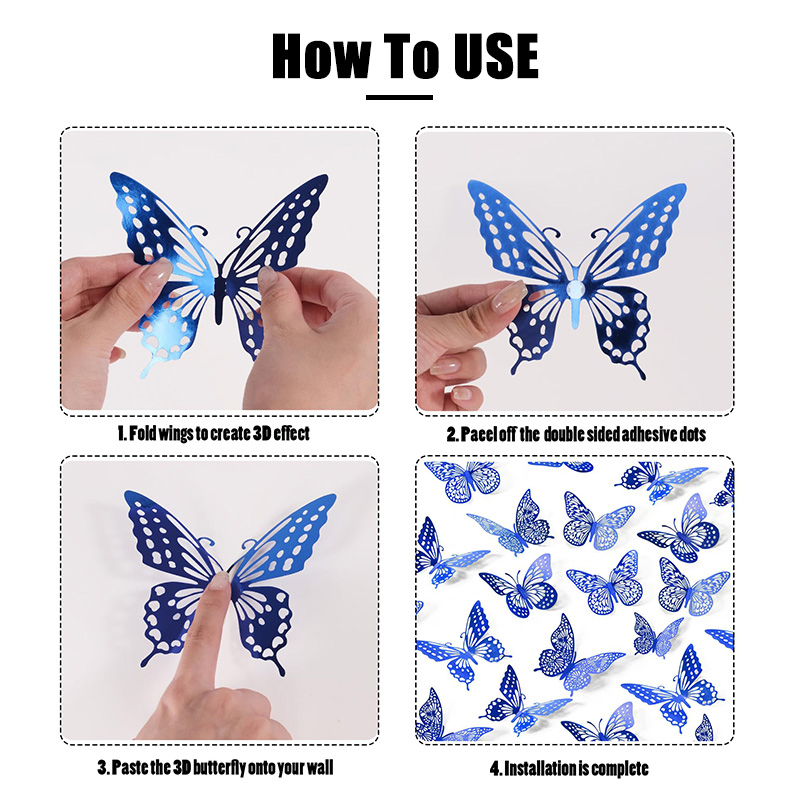 How To USE

1. Fold wings to create 3D effect

2. Paeel off the double sided adhesive dots

3. Paste the 3D butterfly onto your wall

4. Installation is complete