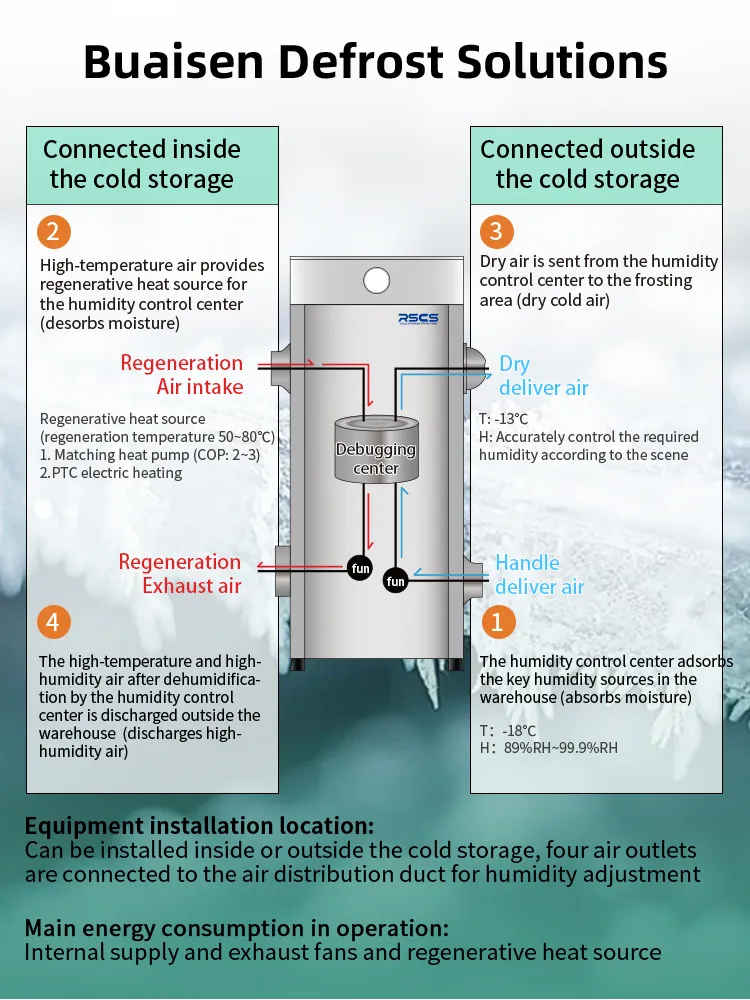 Buaisen Defrost Solutions

Connected inside the cold storage

2

High-temperature air provides regenerative heat source for the humidity control center (desorbs moisture)

Regeneration Air intake

Regenerative heat source (regeneration temperature 50~80℃)
1. Matching heat pump (COP: 2~3)
2.PTC electric heating

Regeneration Exhaust air

4

The high-temperature and high-humidity air after dehumidification by the humidity control center is discharged outside the warehouse (discharges high-humidity air)

RSCS

Debugging center

fun

fun

Connected outside the cold storage

3

Dry air is sent from the humidity control center to the frosting area (dry cold air)

Dry deliver air

T: -13℃
H: Accurately control the required humidity according to the scene

Handle deliver air

1

The humidity control center adsorbs the key humidity sources in the warehouse (absorbs moisture)

T: -18℃
H: 89%RH~99.9%RH

Equipment installation location:
Can be installed inside or outside the cold storage, four air outlets are connected to the air distribution duct for humidity adjustment

Main energy consumption in operation:
Internal supply and exhaust fans and regenerative heat source