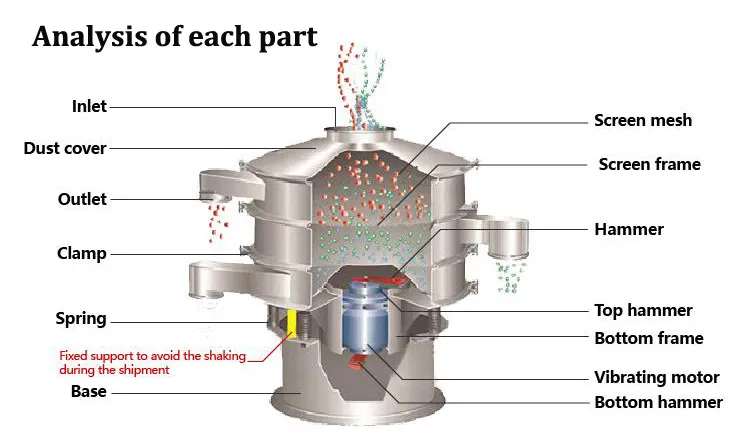 Analysis of each part

Inlet
Dust cover
Outlet
Clamp
Spring
Fixed support to avoid the shaking during the shipment
Base

Screen mesh
Screen frame
Hammer
Top hammer
Bottom frame
Vibrating motor
Bottom hammer