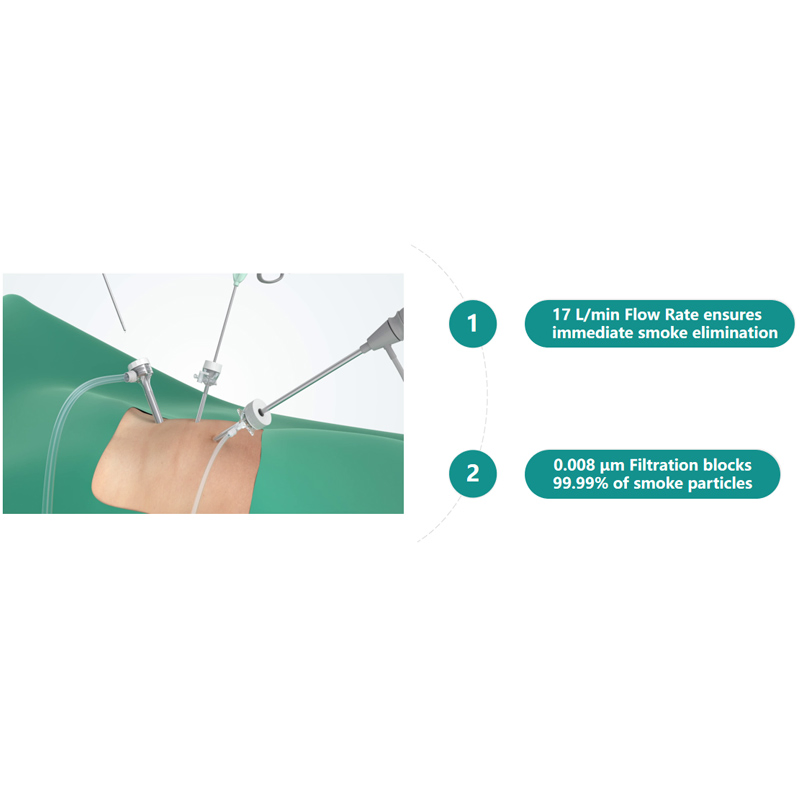 1

17 L/min Flow Rate ensures immediate smoke elimination

2

0.008 µm Filtration blocks 99.99% of smoke particles