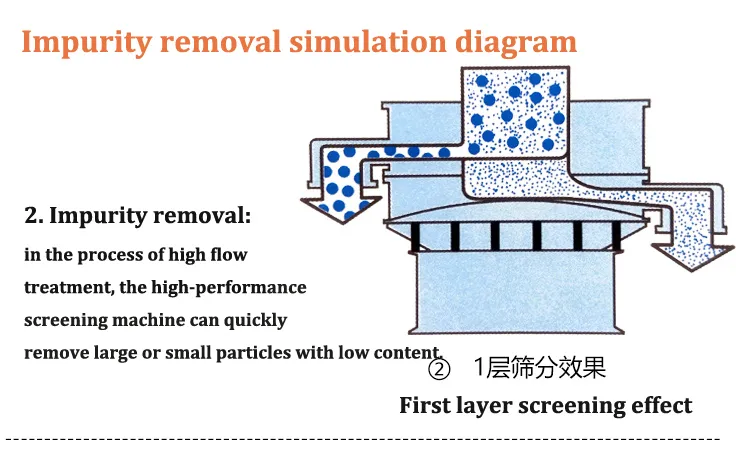 Impurity removal simulation diagram

2. Impurity removal:

in the process of high flow treatment, the high-performance screening machine can quickly remove large or small particles with low content.

② 1层筛分效果

First layer screening effect