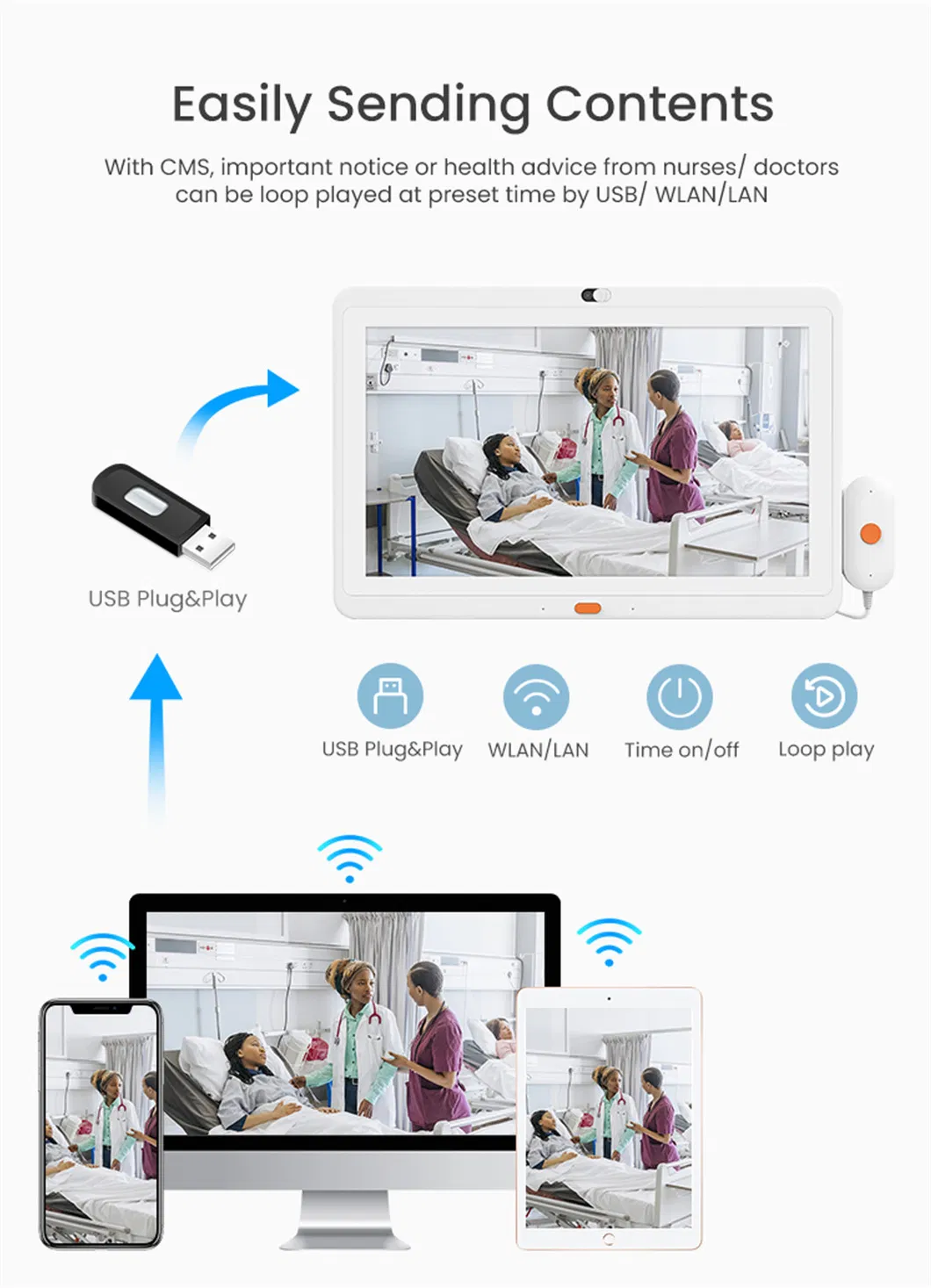 Easily Sending Contents

With CMS, important notice or health advice from nurses/ doctors can be loop played at preset time by USB/ WLAN/LAN

USB Plug&Play

USB Plug&Play

WLAN/LAN

Time on/off

Loop play