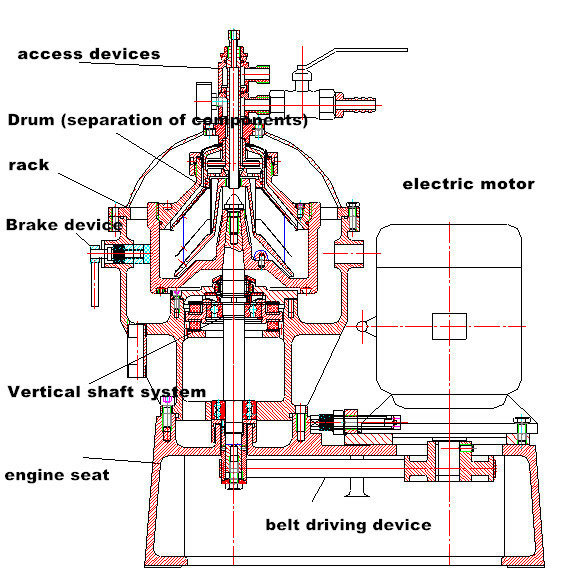 access devices
Drum (separation of components)
rack
electric motor
Brake device
Vertical shaft system
engine seat
belt driving device