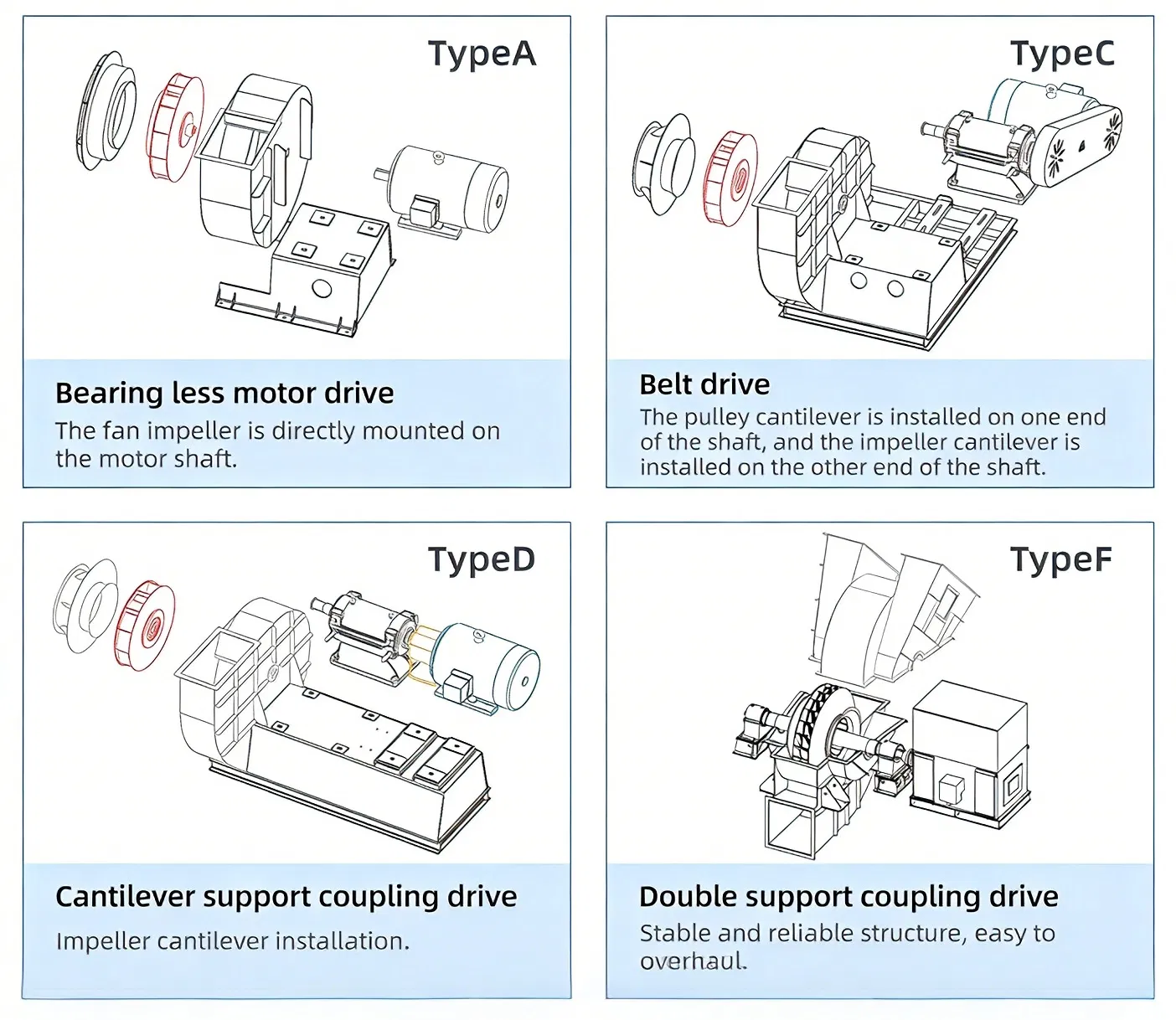 TypeA

Bearing less motor drive

The fan impeller is directly mounted on the motor shaft.

TypeC

Belt drive

The pulley cantilever is installed on one end of the shaft, and the impeller cantilever is installed on the other end of the shaft.

TypeD

Cantilever support coupling drive

Impeller cantilever installation.

TypeF

Double support coupling drive

Stable and reliable structure, easy to overhaul.