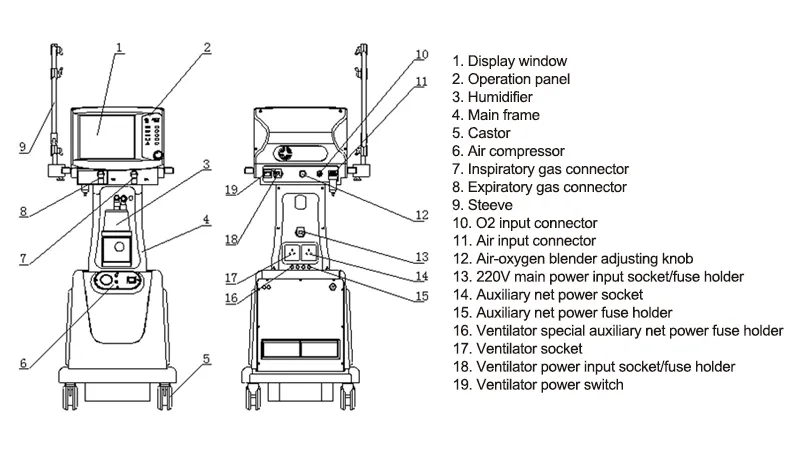 1
2
9
3
8
4
7
6
5
10
11
19
12
18
13
17
14
16
15

1. Display window
2. Operation panel
3. Humidifier
4. Main frame
5. Castor
6. Air compressor
7. Inspiratory gas connector
8. Expiratory gas connector
9. Steeve
10. O2 input connector
11. Air input connector
12. Air-oxygen blender adjusting knob
13. 220V main power input socket/fuse holder
14. Auxiliary net power socket
15. Auxiliary net power fuse holder
16. Ventilator special auxiliary net power fuse holder
17. Ventilator socket
18. Ventilator power input socket/fuse holder
19. Ventilator power switch