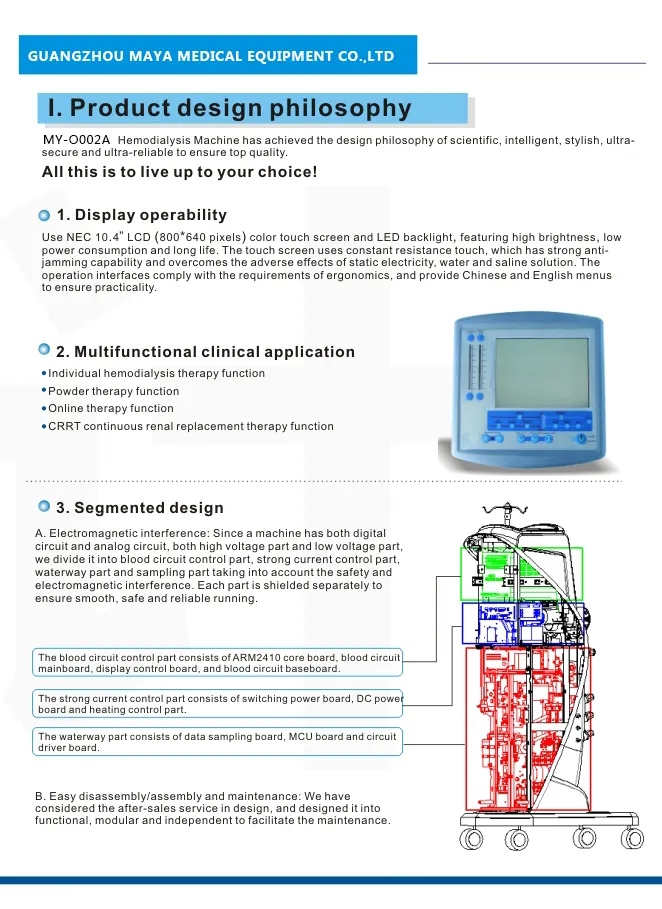 GUANGZHOU MAYA MEDICAL EQUIPMENT CO.,LTD

I. Product design philosophy

MY-O002A Hemodialysis Machine has achieved the design philosophy of scientific, intelligent, stylish, ultra-secure and ultra-reliable to ensure top quality.

All this is to live up to your choice!

1. Display operability

Use NEC 10.4" LCD (800*640 pixels) color touch screen and LED backlight, featuring high brightness, low power consumption and long life. The touch screen uses constant resistance touch, which has strong anti-jamming capability and overcomes the adverse effects of static electricity, water and saline solution. The operation interfaces comply with the requirements of ergonomics, and provide Chinese and English menus to ensure practicality.

2. Multifunctional clinical application

• Individual hemodialysis therapy function
• Powder therapy function
• Online therapy function
• CRRT continuous renal replacement therapy function

3. Segmented design

A. Electromagnetic interference: Since a machine has both digital circuit and analog circuit, both high voltage part and low voltage part, we divide it into blood circuit control part, strong current control part, waterway part and sampling part taking into account the safety and electromagnetic interference. Each part is shielded separately to ensure smooth, safe and reliable running.

The blood circuit control part consists of ARM2410 core board, blood circuit mainboard, display control board, and blood circuit baseboard.

The strong current control part consists of switching power board, DC power board and heating control part.

The waterway part consists of data sampling board, MCU board and circuit driver board.

B. Easy disassembly/assembly and maintenance: We have considered the after-sales service in design, and designed it into functional, modular and independent to facilitate the maintenance.