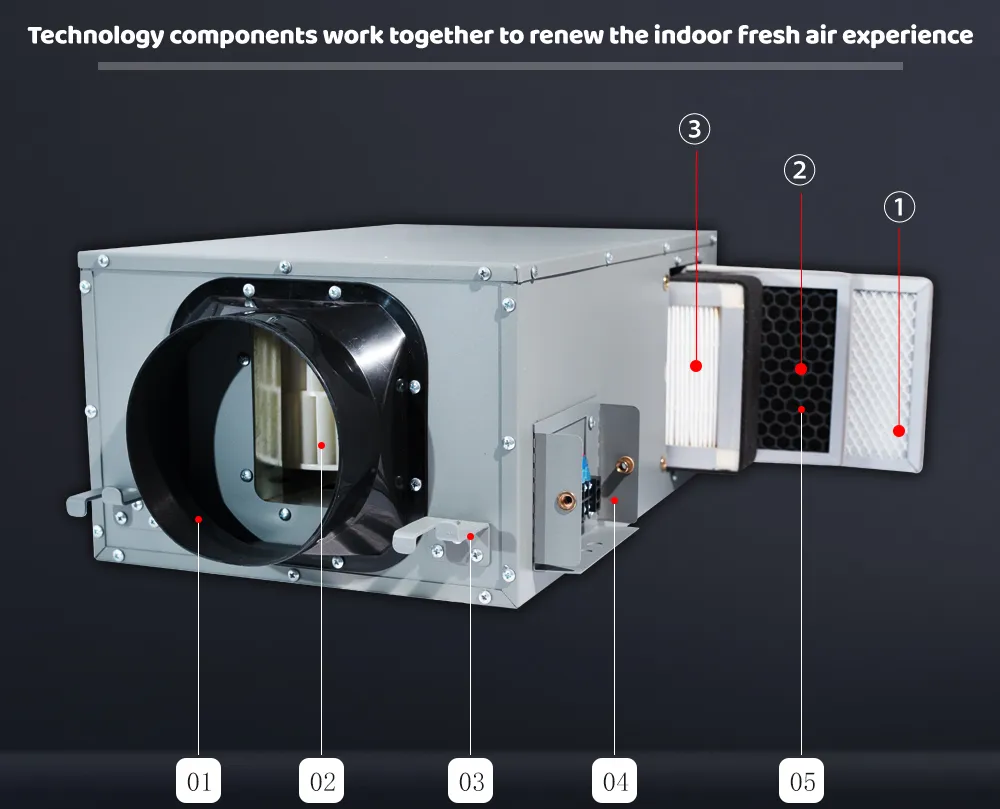 Technology components work together to renew the indoor fresh air experience

3

2

1

01

02

03

04

05