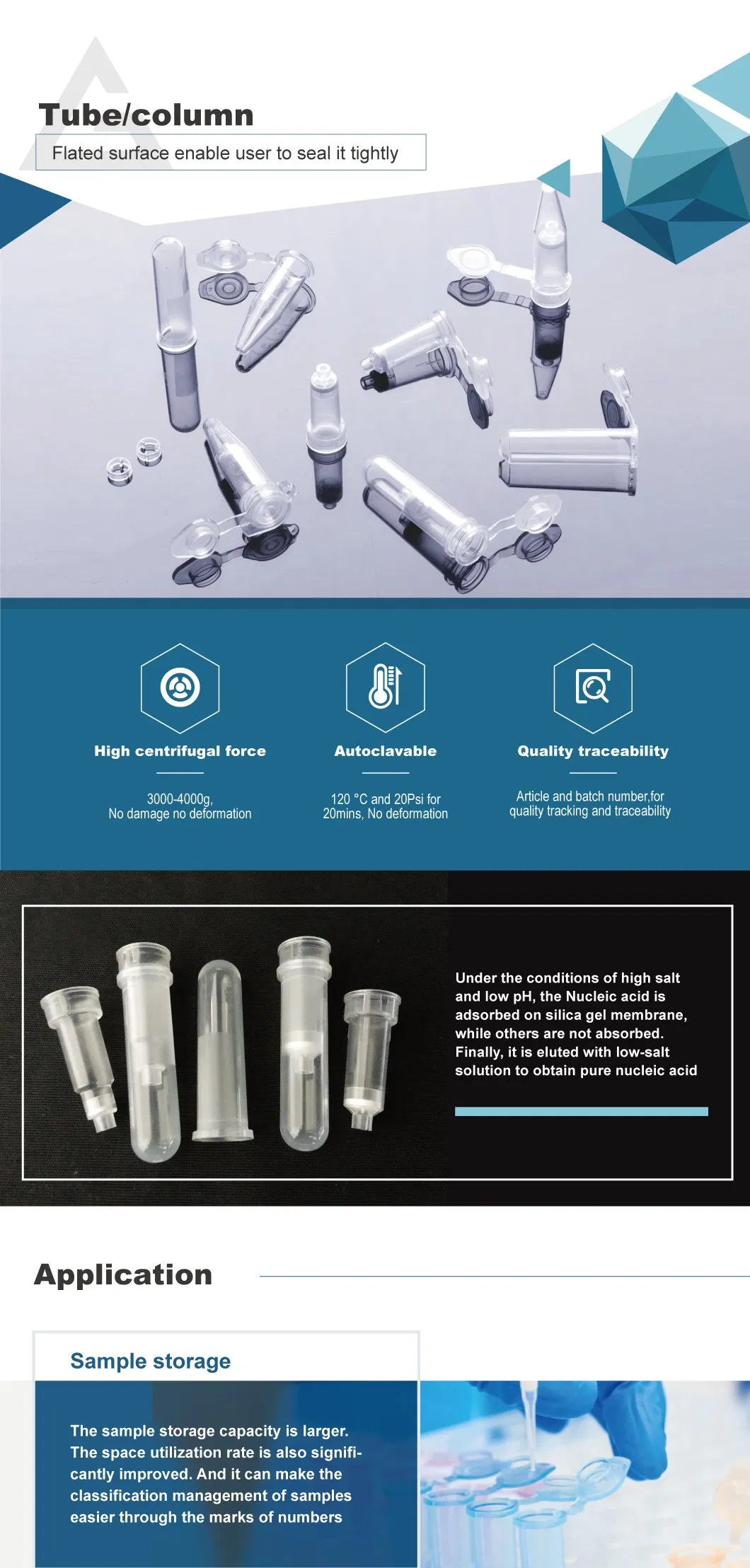 Tube/column

Flated surface enable user to seal it tightly

High centrifugal force

3000-4000g,
No damage no deformation

Autoclavable

120 °C and 20Psi for
20mins, No deformation

Quality traceability

Article and batch number,for
quality tracking and traceability

Under the conditions of high salt and low pH, the Nucleic acid is adsorbed on silica gel membrane, while others are not absorbed. Finally, it is eluted with low-salt solution to obtain pure nucleic acid

Application

Sample storage

The sample storage capacity is larger. The space utilization rate is also significantly improved. And it can make the classification management of samples easier through the marks of numbers