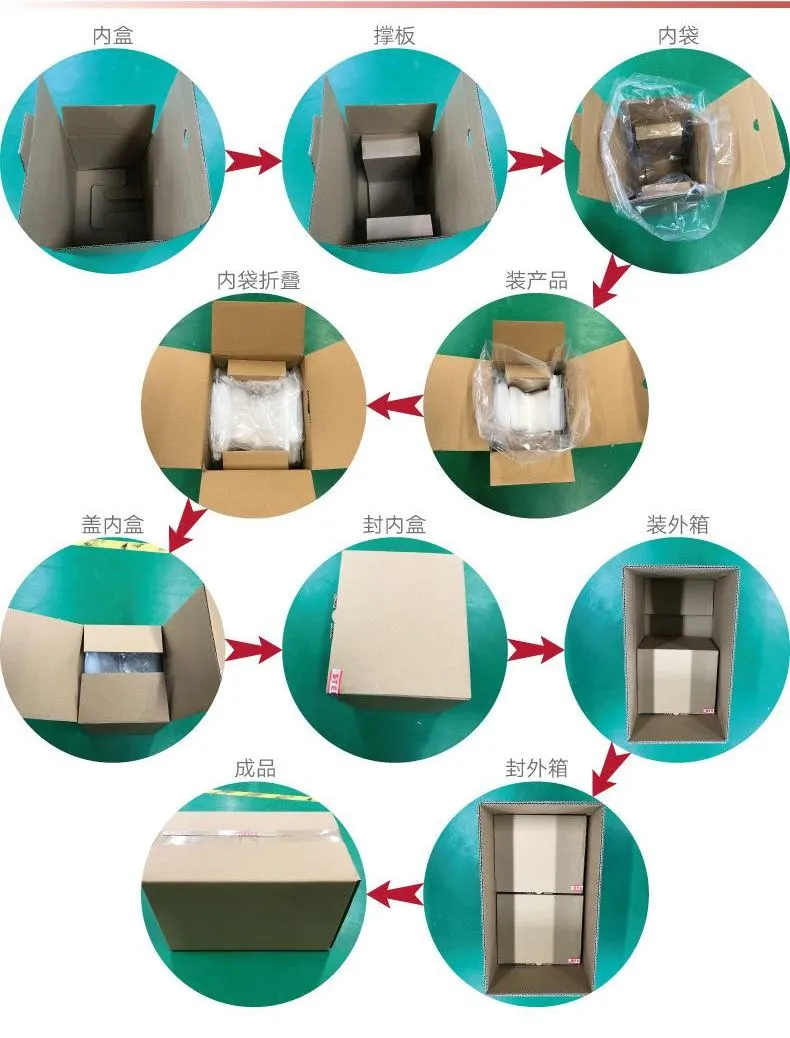 内盒

撑板

内袋

装产品

内袋折叠

盖内盒

封内盒

装外箱

封外箱

成品