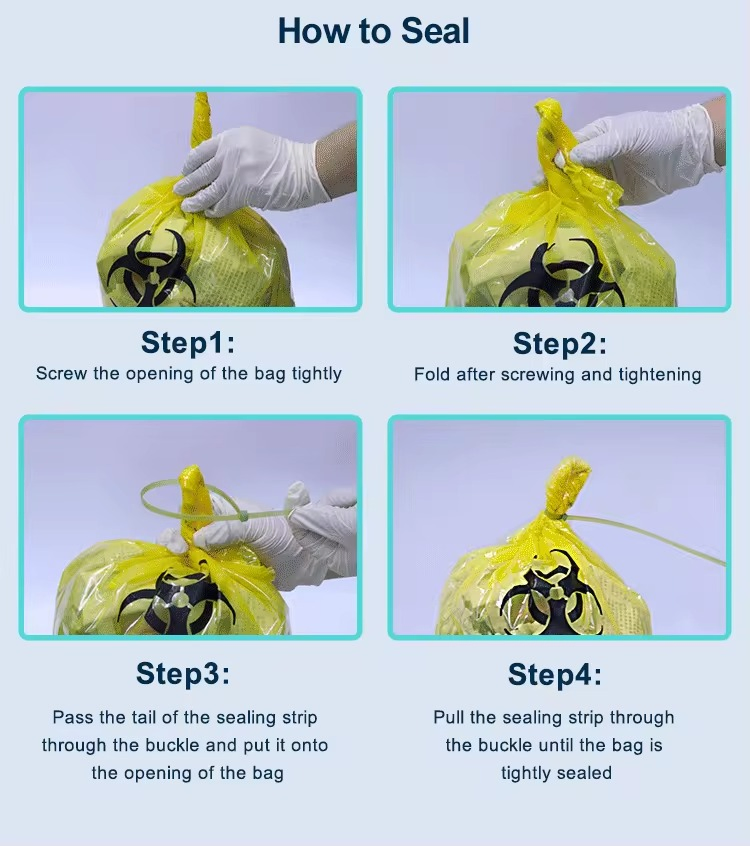 How to Seal

Step1:
Screw the opening of the bag tightly

Step2:
Fold after screwing and tightening

Step3:
Pass the tail of the sealing strip through the buckle and put it onto the opening of the bag

Step4:
Pull the sealing strip through the buckle until the bag is tightly sealed