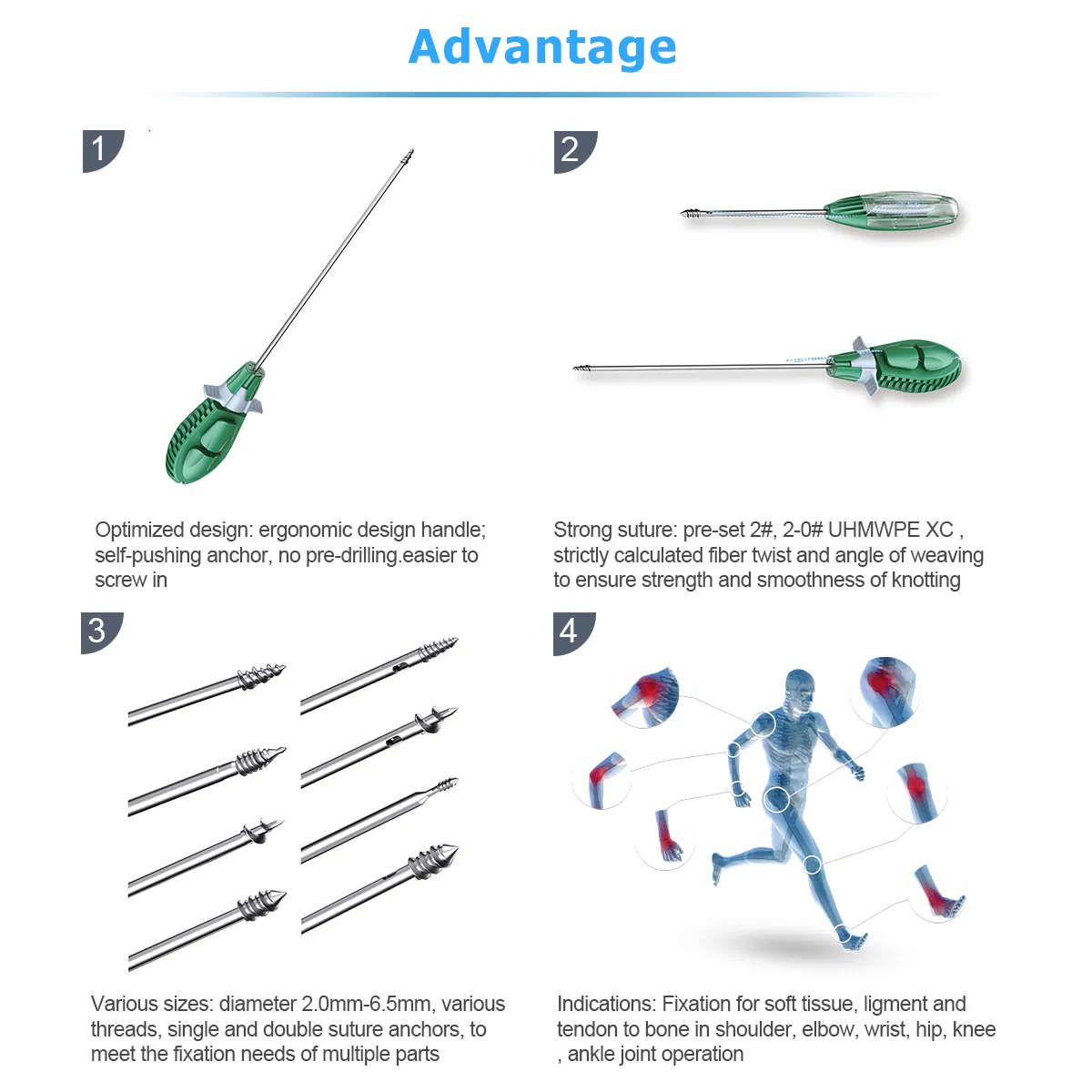 Advantage

1

Optimized design: ergonomic design handle; self-pushing anchor, no pre-drilling.easier to screw in

2

Strong suture: pre-set 2#, 2-0# UHMWPE XC , strictly calculated fiber twist and angle of weaving to ensure strength and smoothness of knotting

3

Various sizes: diameter 2.0mm-6.5mm, various threads, single and double suture anchors, to meet the fixation needs of multiple parts

4

Indications: Fixation for soft tissue, ligment and tendon to bone in shoulder, elbow, wrist, hip, knee , ankle joint operation