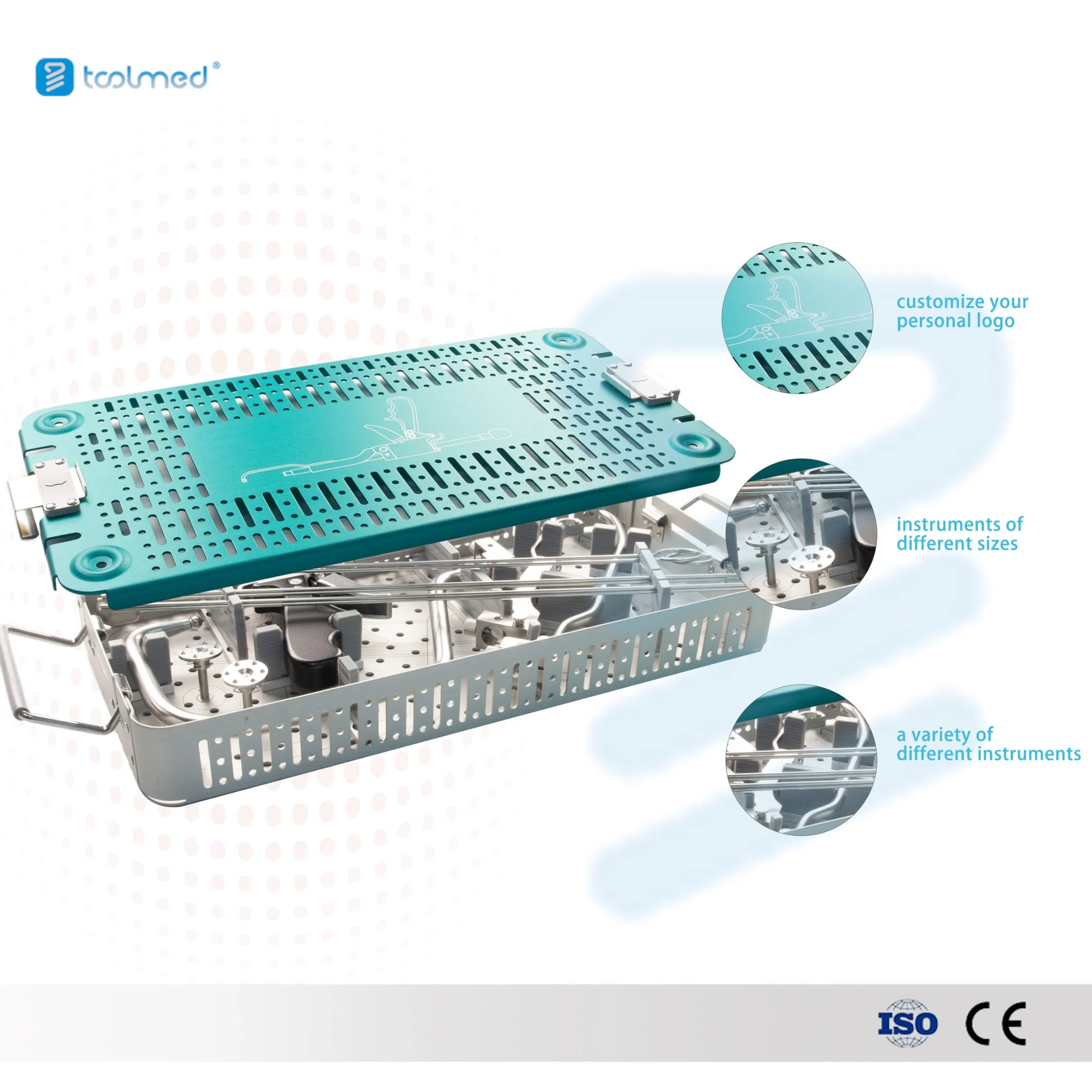 toolmed®

customize your personal logo

instruments of different sizes

a variety of different instruments

ISO CE