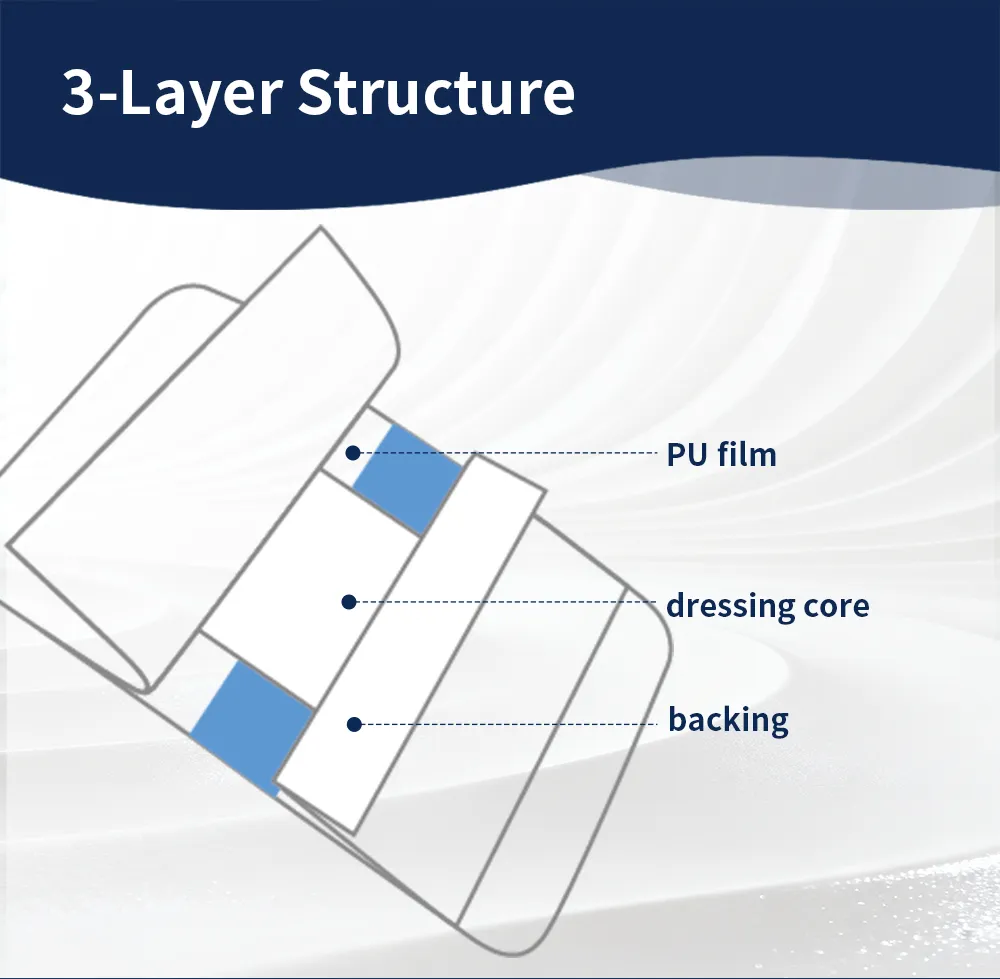 3-Layer Structure

PU film

dressing core

backing