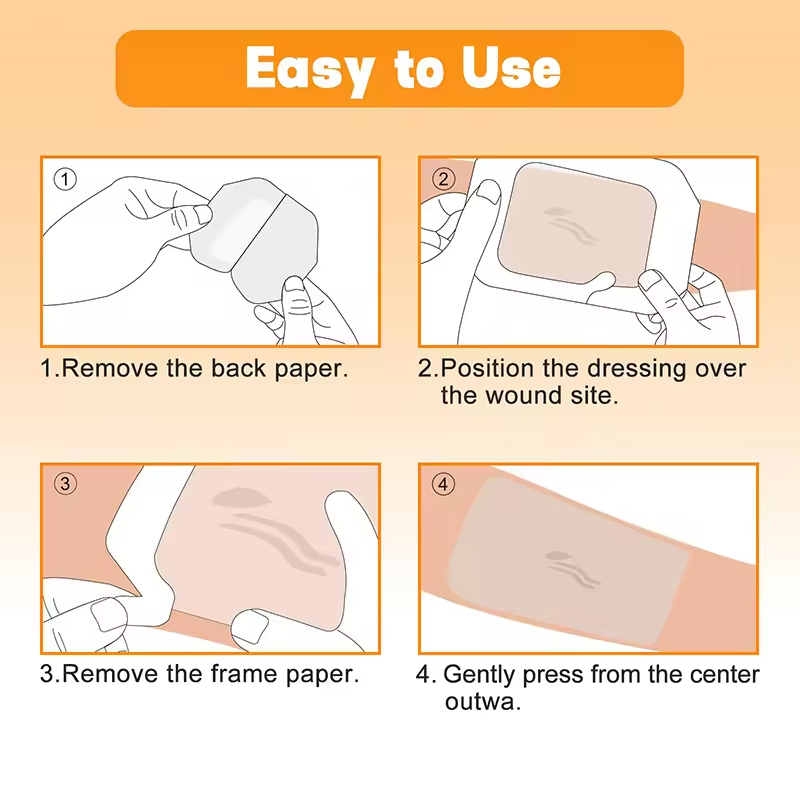 Easy to Use

①

1.Remove the back paper.

②

2.Position the dressing over the wound site.

③

3.Remove the frame paper.

④

4. Gently press from the center outwa.