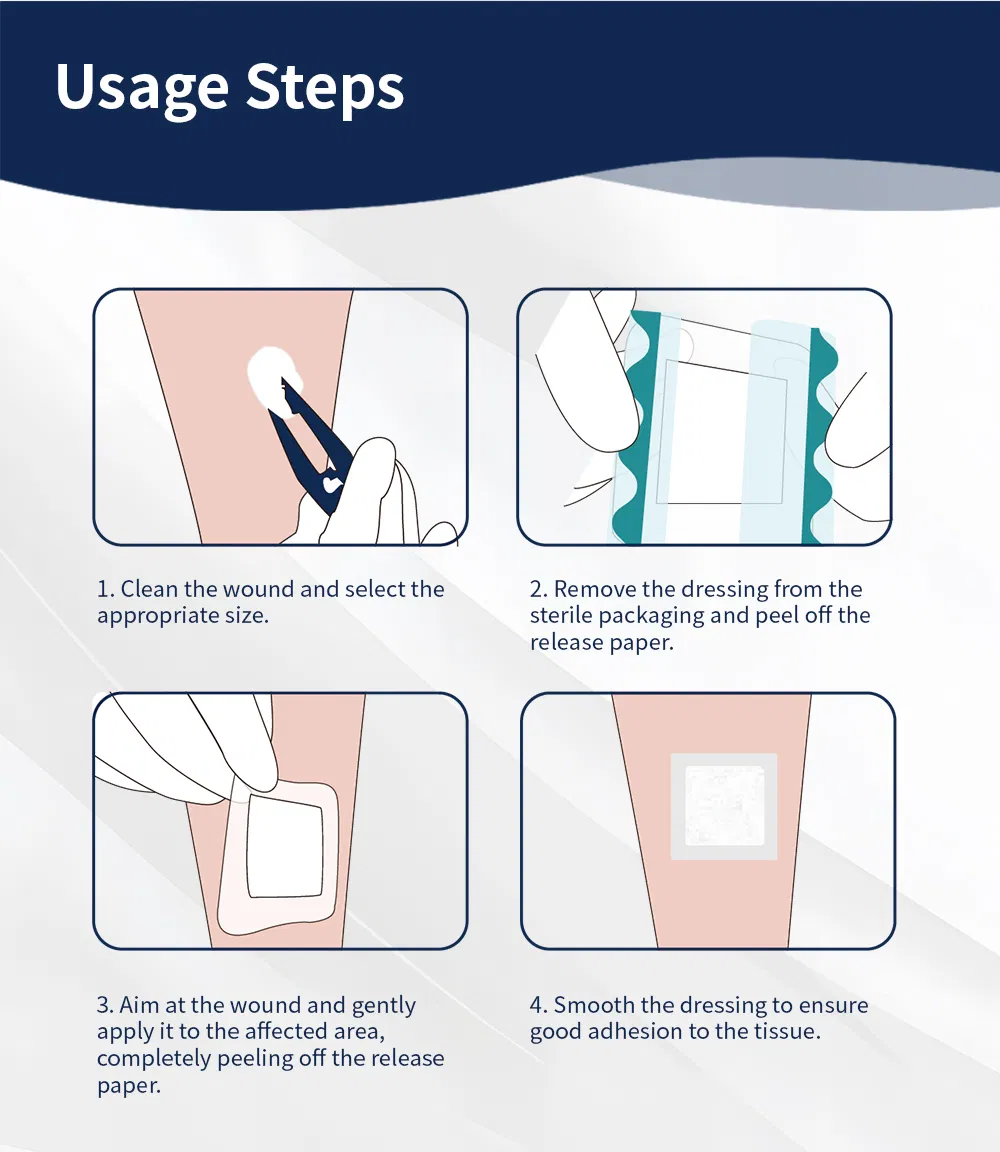 Usage Steps

1. Clean the wound and select the appropriate size.

2. Remove the dressing from the sterile packaging and peel off the release paper.

3. Aim at the wound and gently apply it to the affected area, completely peeling off the release paper.

4. Smooth the dressing to ensure good adhesion to the tissue.