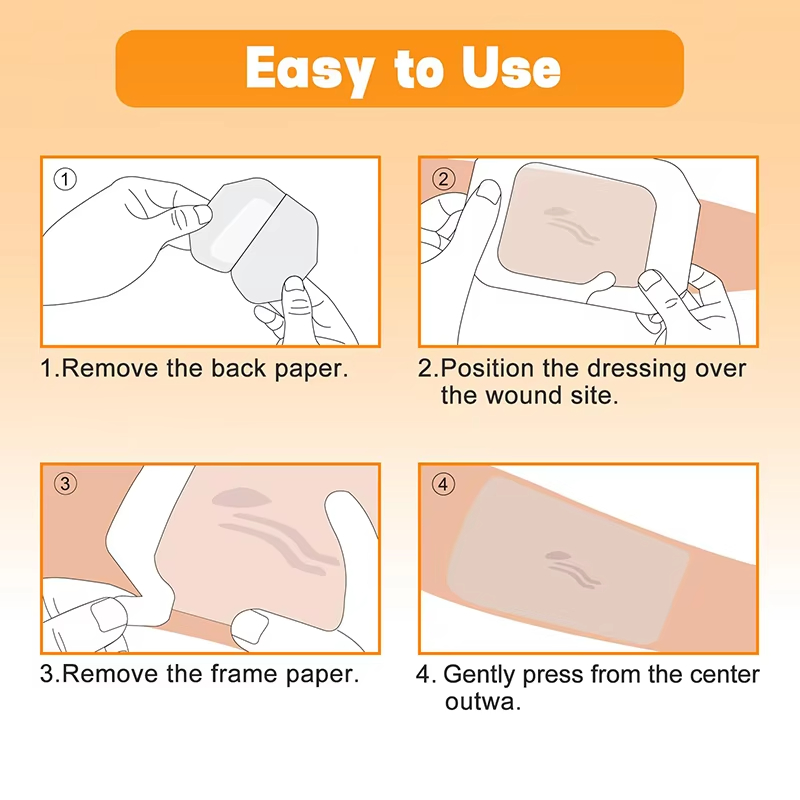 Easy to Use

①

1.Remove the back paper.

②

2.Position the dressing over the wound site.

③

3.Remove the frame paper.

④

4. Gently press from the center outwa.