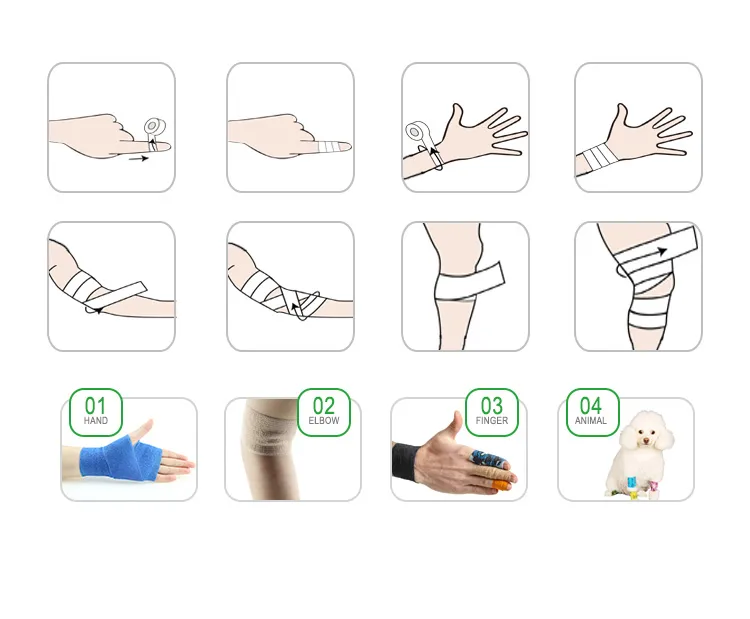 01
HAND

02
ELBOW

03
FINGER

04
ANIMAL