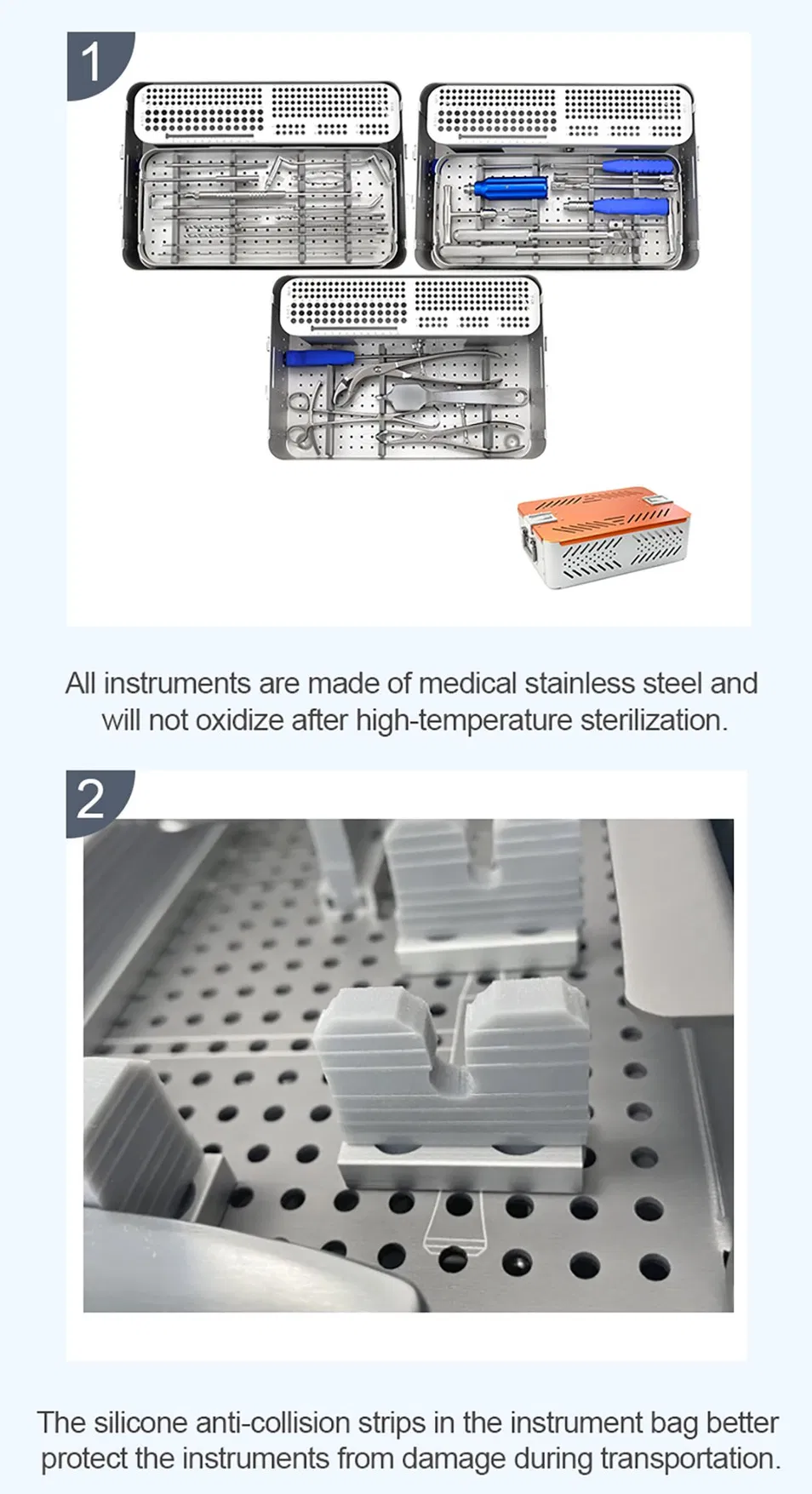 1

All instruments are made of medical stainless steel and will not oxidize after high-temperature sterilization.

2

The silicone anti-collision strips in the instrument bag better protect the instruments from damage during transportation.