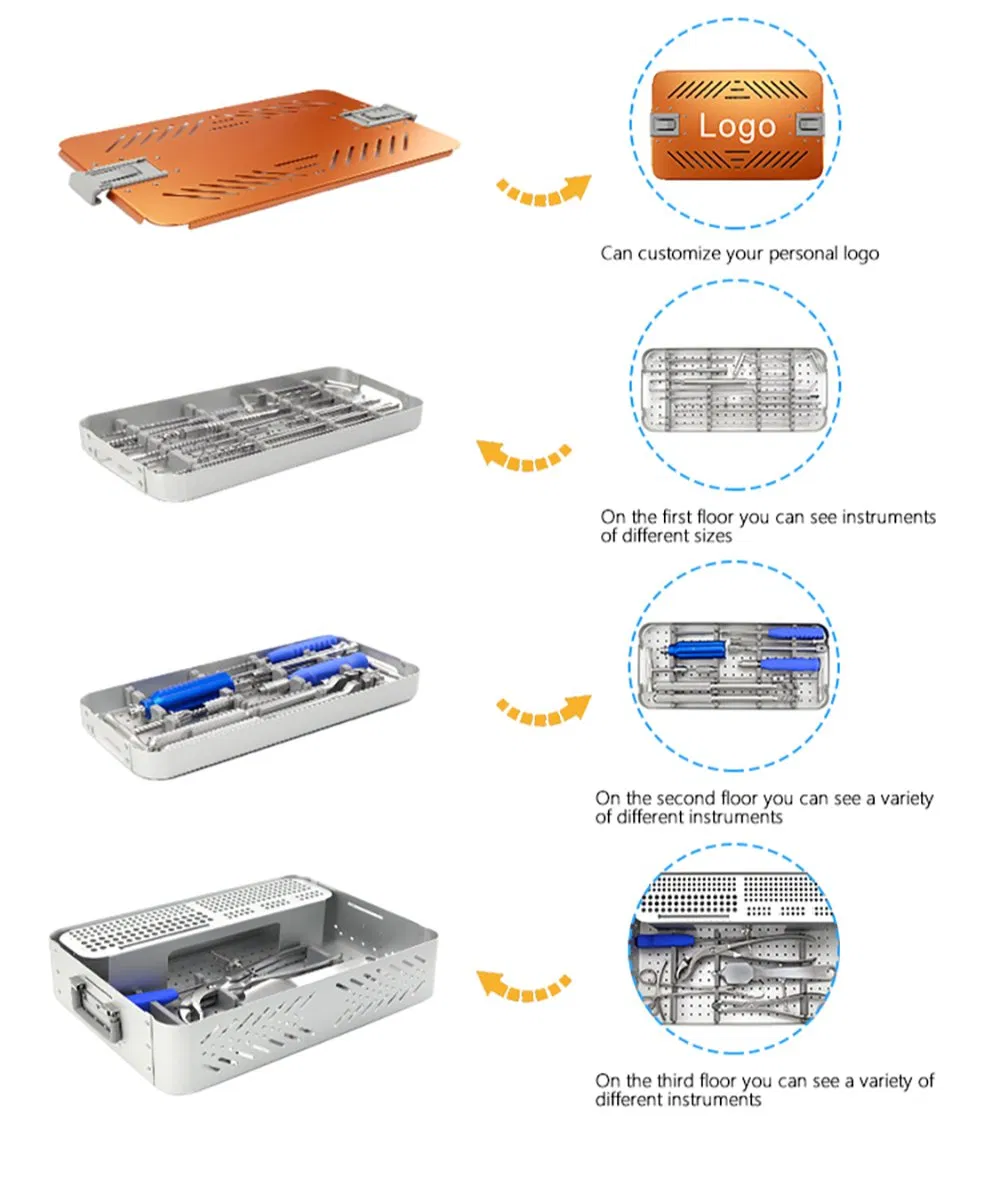 Logo

Can customize your personal logo

On the first floor you can see instruments of different sizes

On the second floor you can see a variety of different instruments

On the third floor you can see a variety of different instruments