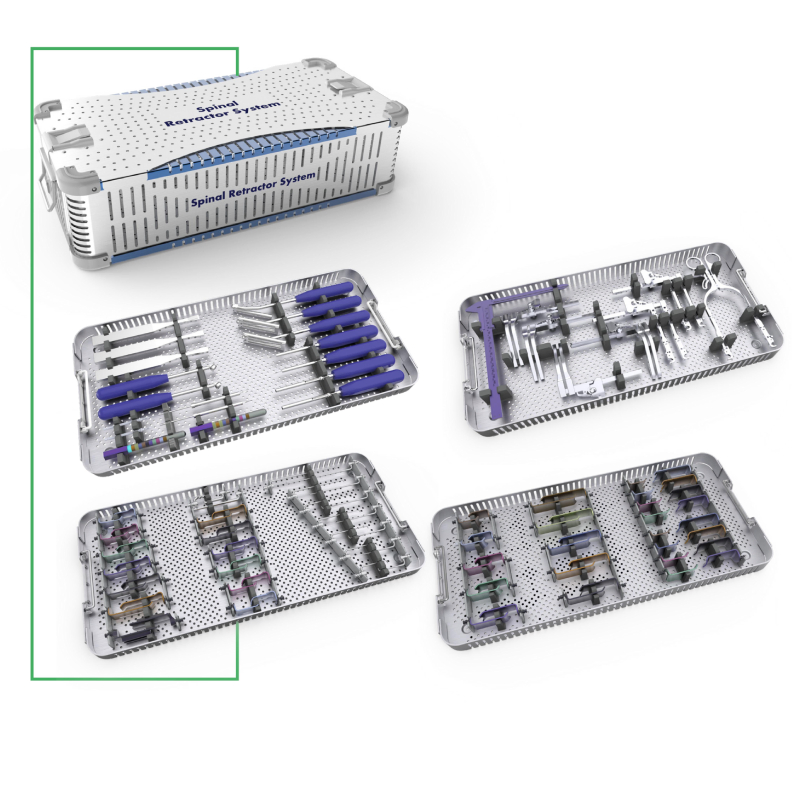 Spinal Retractor System

Spinal Retractor System