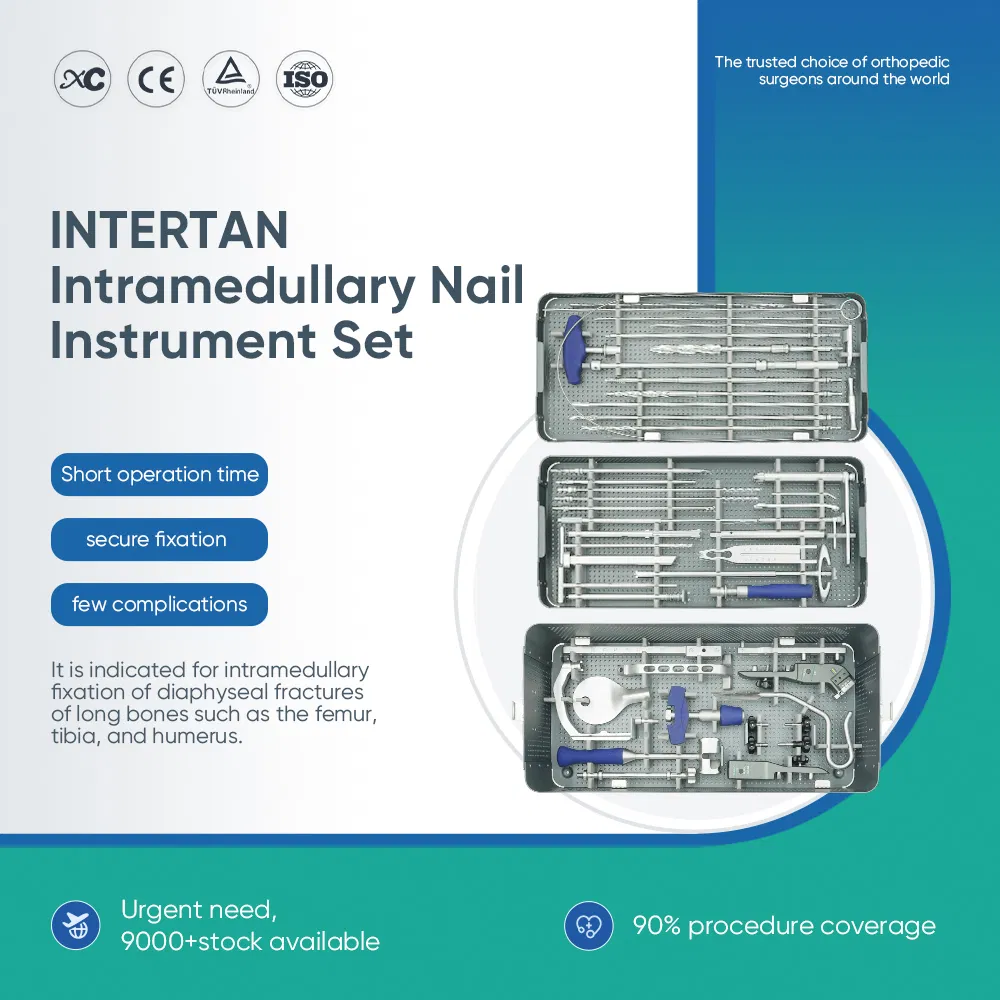 XC CE TÜVRheinland ISO

The trusted choice of orthopedic surgeons around the world

INTERTAN Intramedullary Nail Instrument Set

Short operation time

secure fixation

few complications

It is indicated for intramedullary fixation of diaphyseal fractures of long bones such as the femur, tibia, and humerus.

Urgent need, 9000+stock available

90% procedure coverage