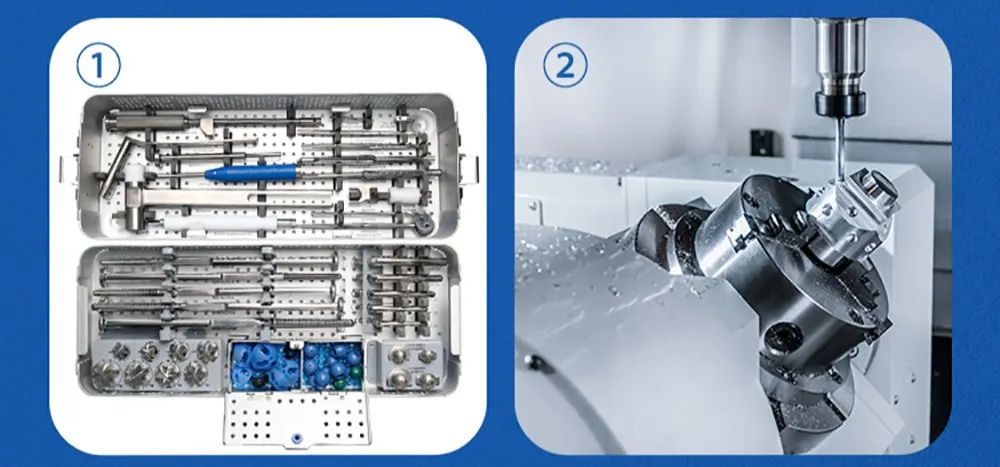 ①

②