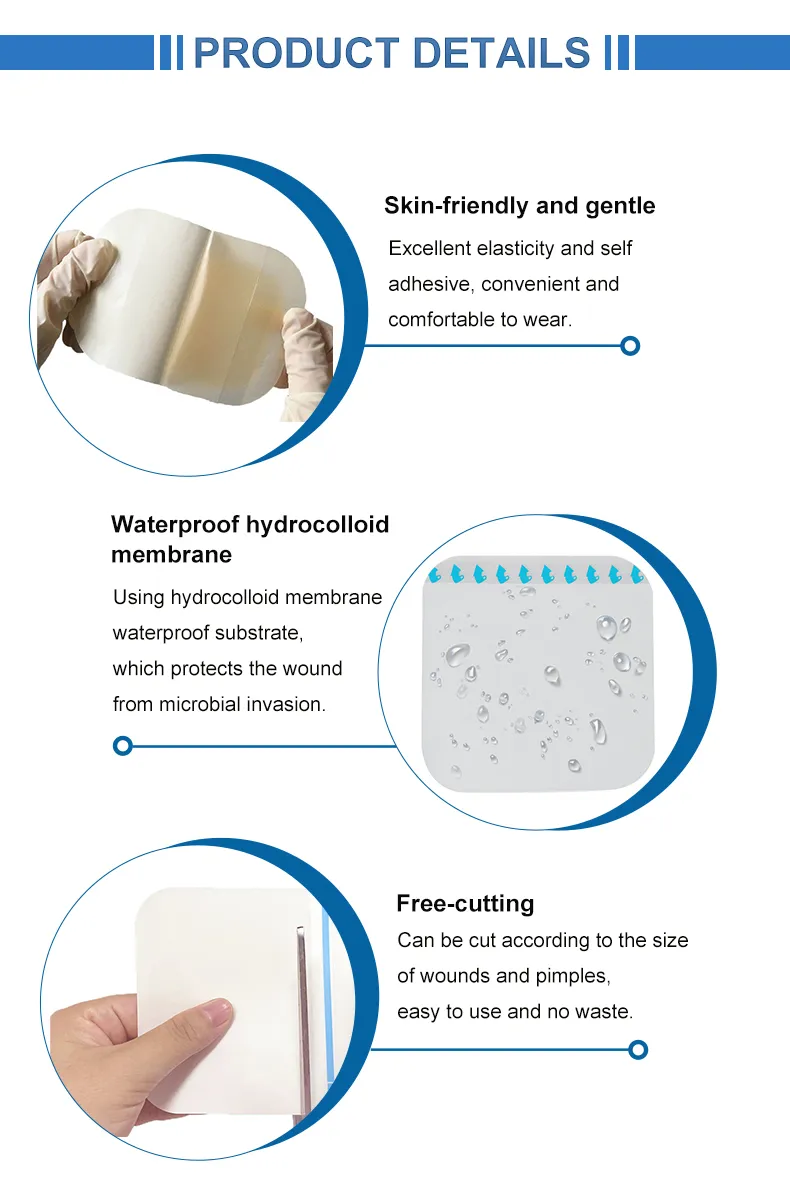 PRODUCT DETAILS

Skin-friendly and gentle

Excellent elasticity and self adhesive, convenient and comfortable to wear.

Waterproof hydrocolloid membrane

Using hydrocolloid membrane waterproof substrate, which protects the wound from microbial invasion.

Free-cutting

Can be cut according to the size of wounds and pimples, easy to use and no waste.