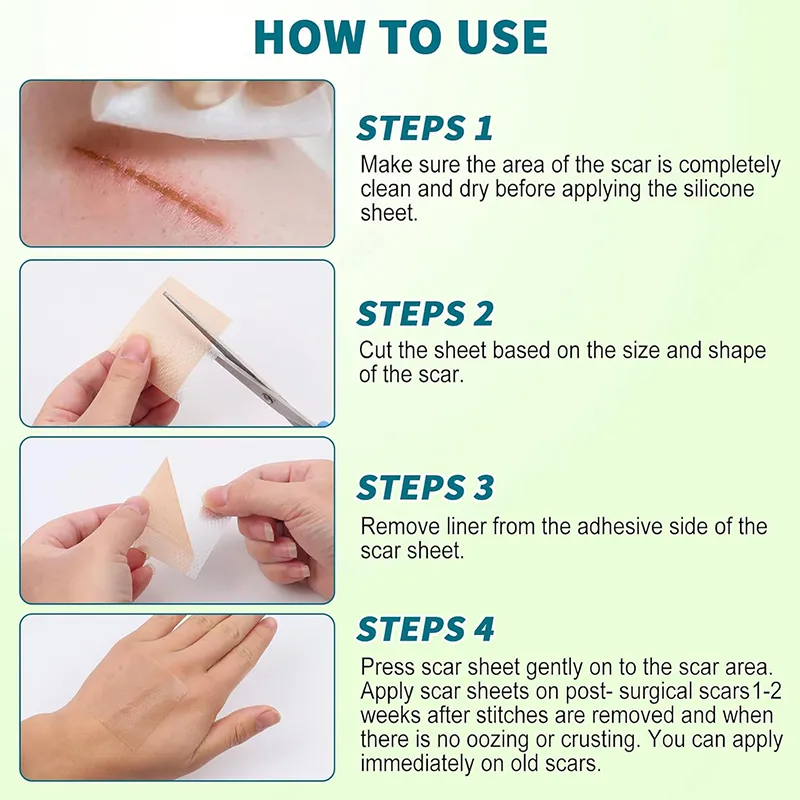 HOW TO USE

STEPS 1

Make sure the area of the scar is completely clean and dry before applying the silicone sheet.

STEPS 2

Cut the sheet based on the size and shape of the scar.

STEPS 3

Remove liner from the adhesive side of the scar sheet.

STEPS 4

Press scar sheet gently on to the scar area. Apply scar sheets on post- surgical scars1-2 weeks after stitches are removed and when there is no oozing or crusting. You can apply immediately on old scars.