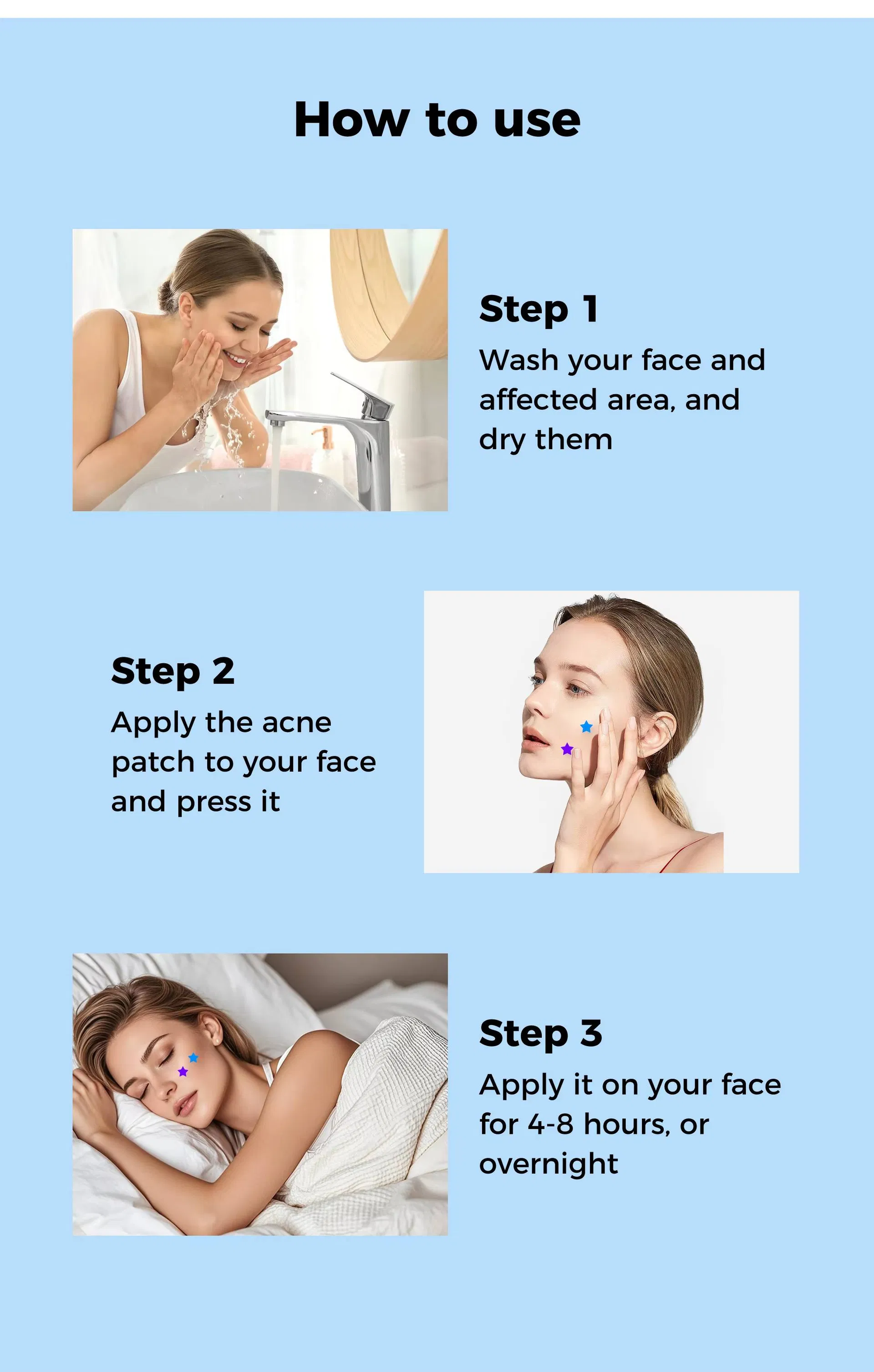 How to use

Step 1
Wash your face and affected area, and dry them

Step 2
Apply the acne patch to your face and press it

Step 3
Apply it on your face for 4-8 hours, or overnight