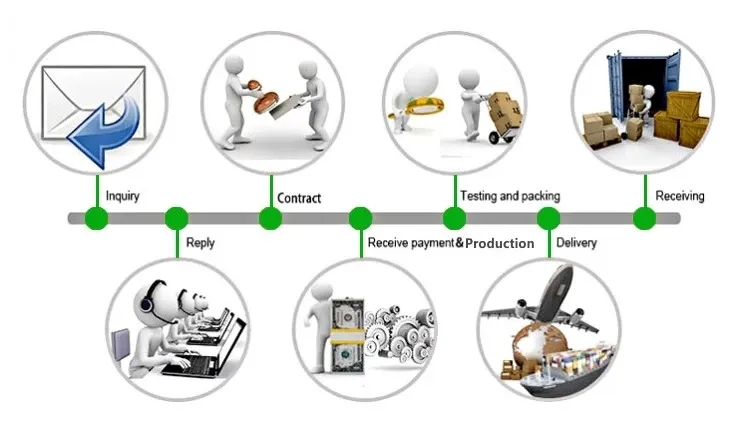 Inquiry

Reply

Contract

Receive payment&Production

Testing and packing

Delivery

Receiving