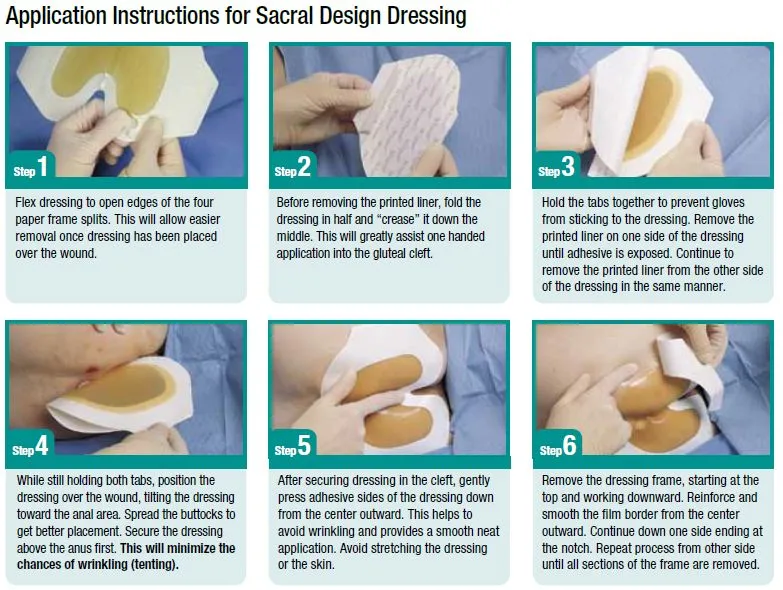 Application Instructions for Sacral Design Dressing

Step 1

Flex dressing to open edges of the four paper frame splits. This will allow easier removal once dressing has been placed over the wound.

Step 2

Before removing the printed liner, fold the dressing in half and "crease" it down the middle. This will greatly assist one handed application into the gluteal cleft.

Step 3

Hold the tabs together to prevent gloves from sticking to the dressing. Remove the printed liner on one side of the dressing until adhesive is exposed. Continue to remove the printed liner from the other side of the dressing in the same manner.

Step 4

While still holding both tabs, position the dressing over the wound, tilting the dressing toward the anal area. Spread the buttocks to get better placement. Secure the dressing above the anus first. This will minimize the chances of wrinkling (tenting).

Step 5

After securing dressing in the cleft, gently press adhesive sides of the dressing down from the center outward. This helps to avoid wrinkling and provides a smooth neat application. Avoid stretching the dressing or the skin.

Step 6

Remove the dressing frame, starting at the top and working downward. Reinforce and smooth the film border from the center outward. Continue down one side ending at the notch. Repeat process from other side until all sections of the frame are removed.