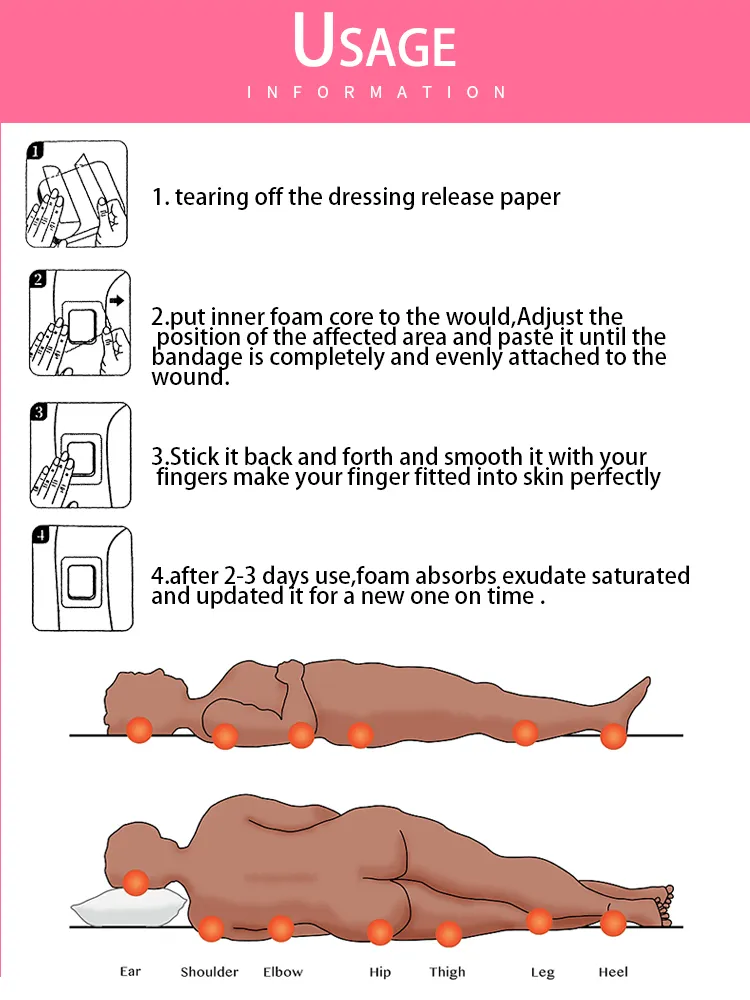 USAGE
INFORMATION

1

1. tearing off the dressing release paper

2

2.put inner foam core to the would,Adjust the position of the affected area and paste it until the bandage is completely and evenly attached to the wound.

3

3.Stick it back and forth and smooth it with your fingers make your finger fitted into skin perfectly

4

4.after 2-3 days use,foam absorbs exudate saturated and updated it for a new one on time .

Ear Shoulder Elbow Hip Thigh Leg Heel