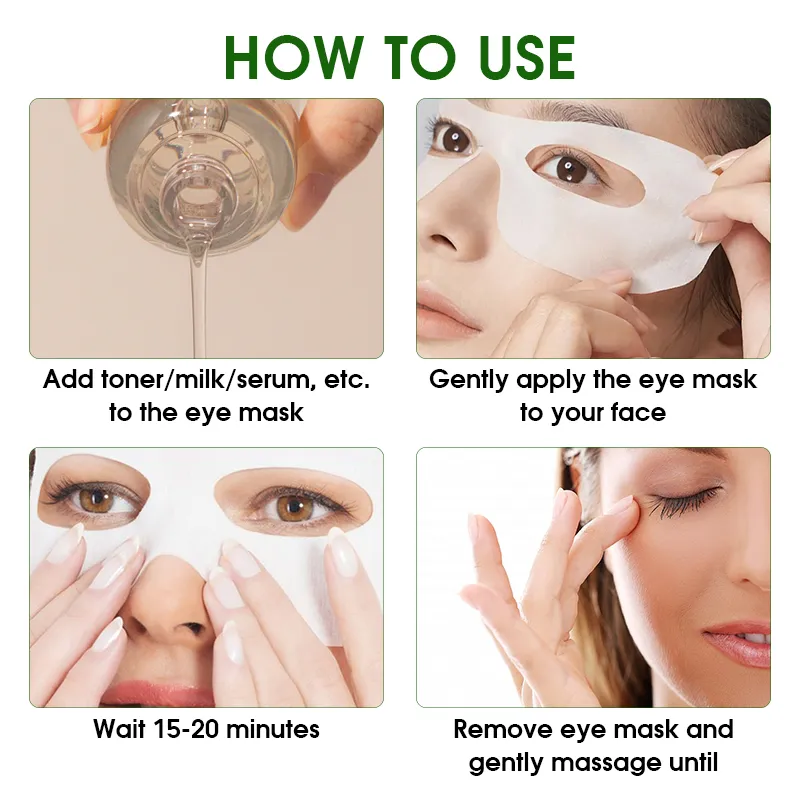 HOW TO USE

Add toner/milk/serum, etc. to the eye mask

Gently apply the eye mask to your face

Wait 15-20 minutes

Remove eye mask and gently massage until