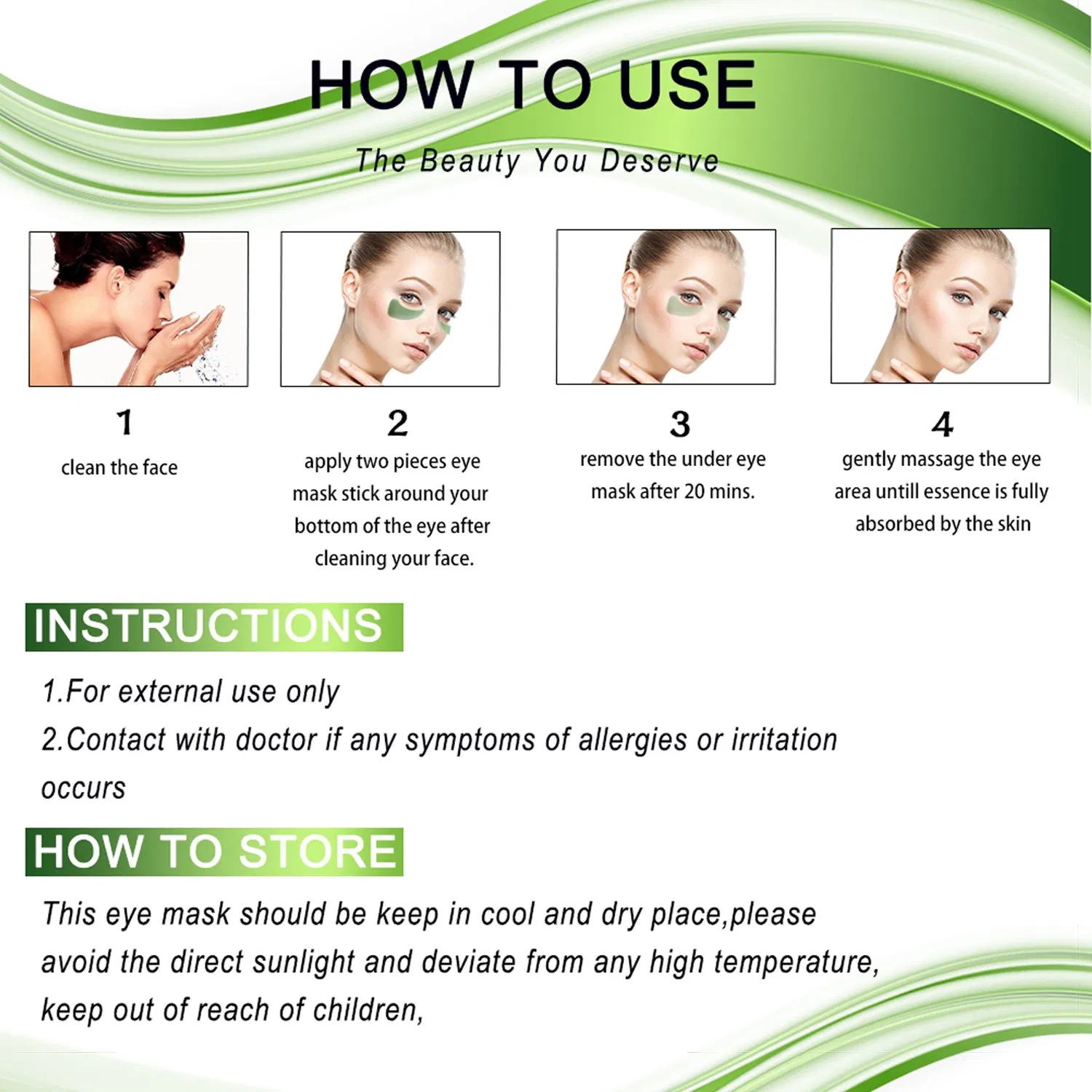 HOW TO USE

The Beauty You Deserve

1
clean the face

2
apply two pieces eye mask stick around your bottom of the eye after cleaning your face.

3
remove the under eye mask after 20 mins.

4
gently massage the eye area untill essence is fully absorbed by the skin

INSTRUCTIONS

1.For external use only

2.Contact with doctor if any symptoms of allergies or irritation occurs

HOW TO STORE

This eye mask should be keep in cool and dry place,please avoid the direct sunlight and deviate from any high temperature, keep out of reach of children,