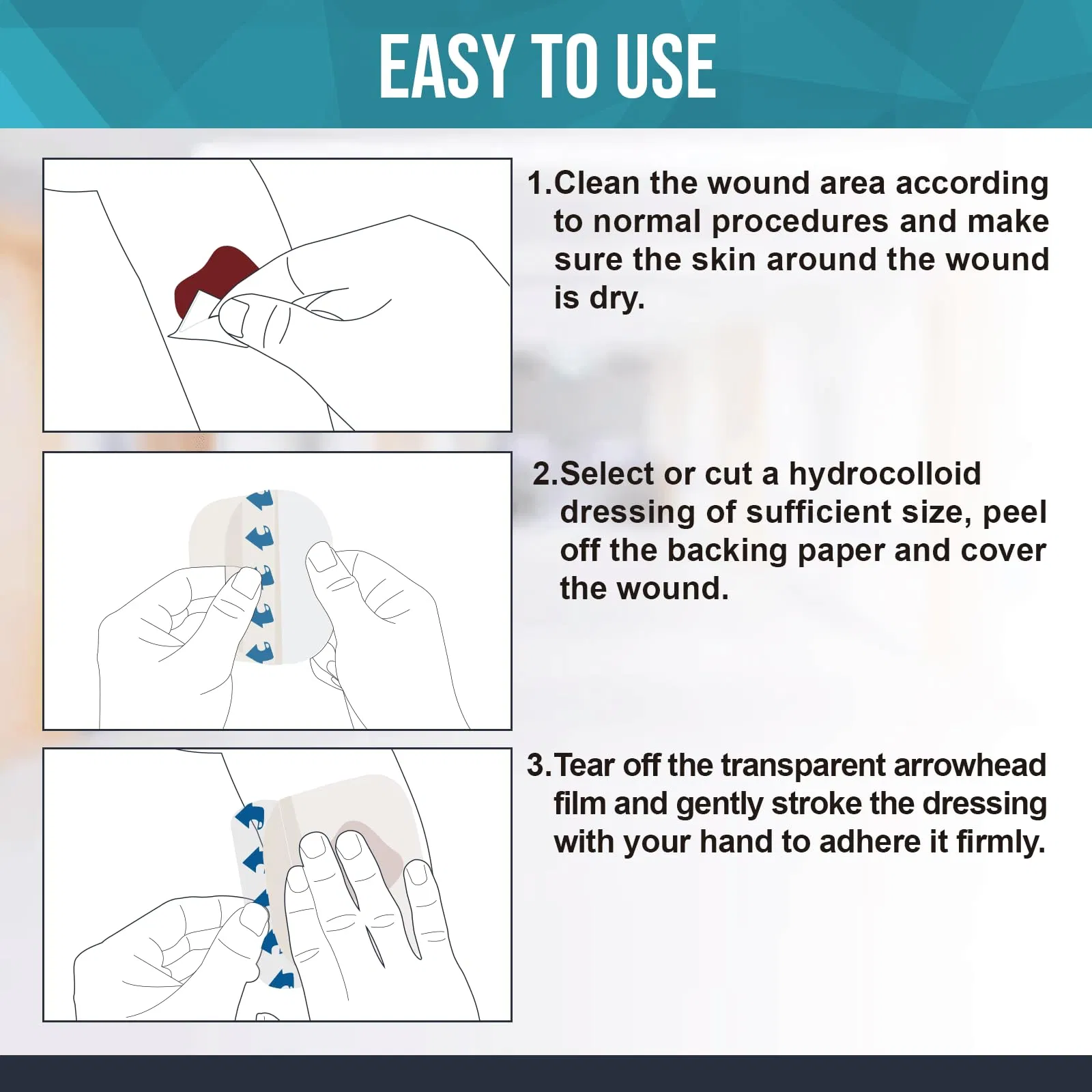 EASY TO USE

1.Clean the wound area according to normal procedures and make sure the skin around the wound is dry.

2.Select or cut a hydrocolloid dressing of sufficient size, peel off the backing paper and cover the wound.

3.Tear off the transparent arrowhead film and gently stroke the dressing with your hand to adhere it firmly.