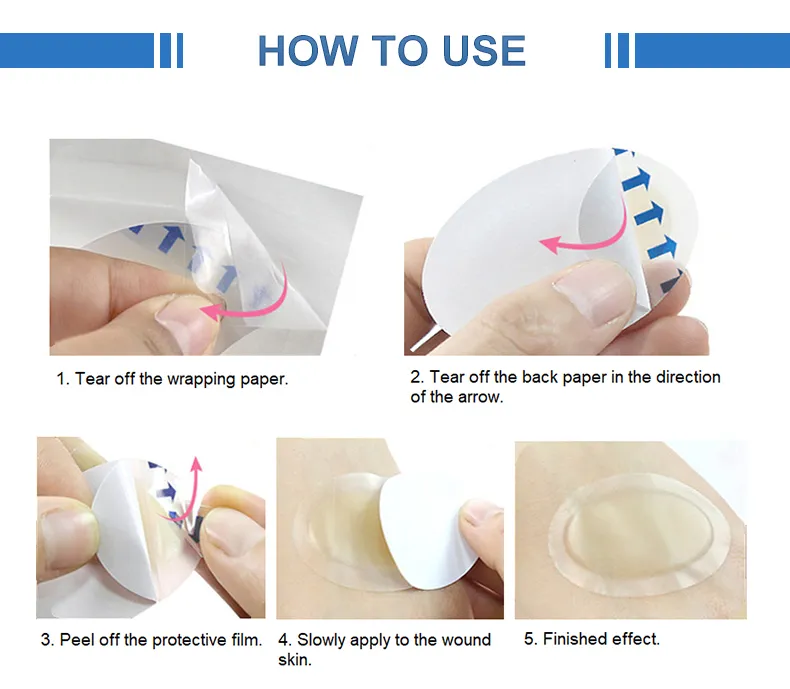 HOW TO USE

1. Tear off the wrapping paper.

2. Tear off the back paper in the direction of the arrow.

3. Peel off the protective film.

4. Slowly apply to the wound skin.

5. Finished effect.