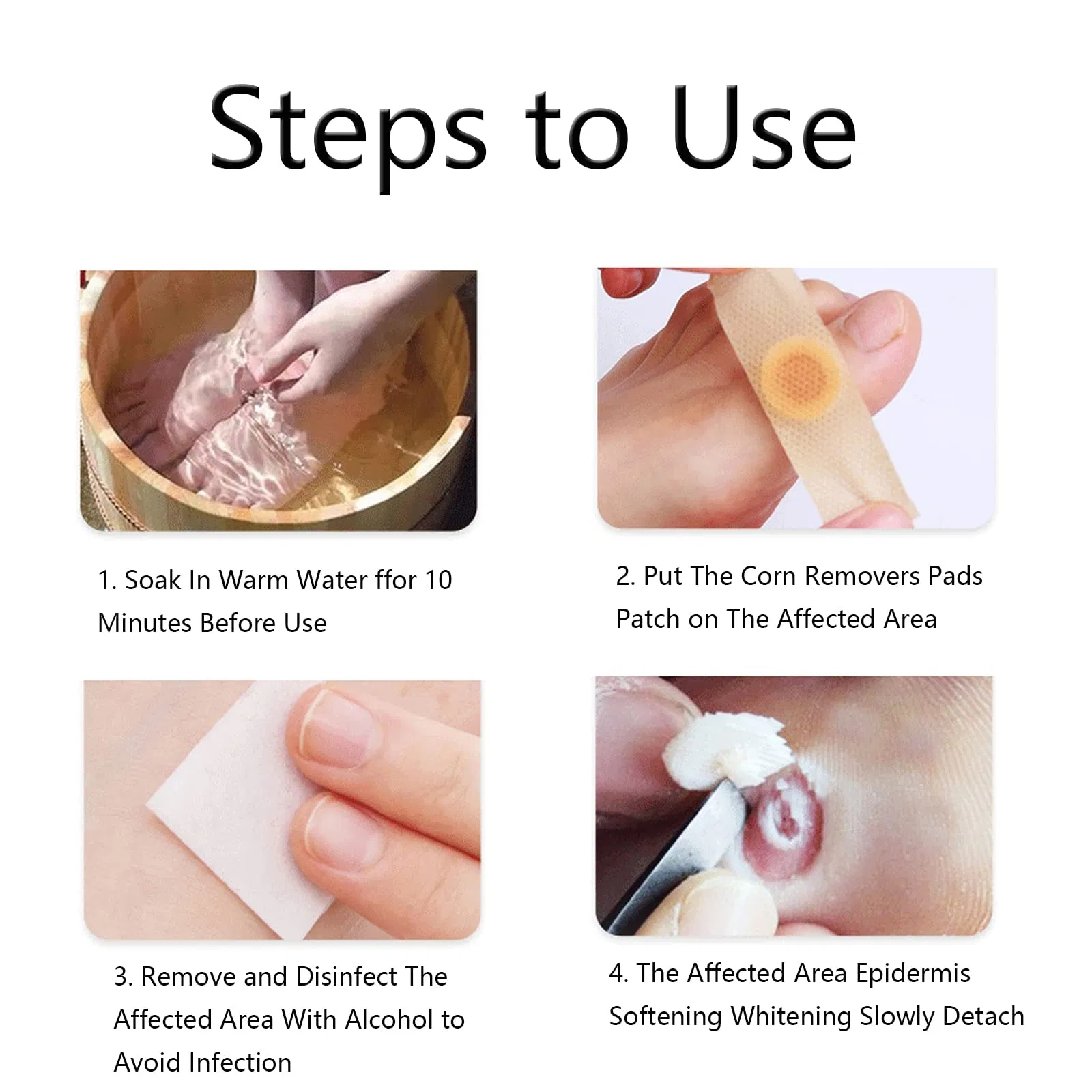 Steps to Use

1. Soak In Warm Water ffor 10 Minutes Before Use

2. Put The Corn Removers Pads Patch on The Affected Area

3. Remove and Disinfect The Affected Area With Alcohol to Avoid Infection

4. The Affected Area Epidermis Softening Whitening Slowly Detach