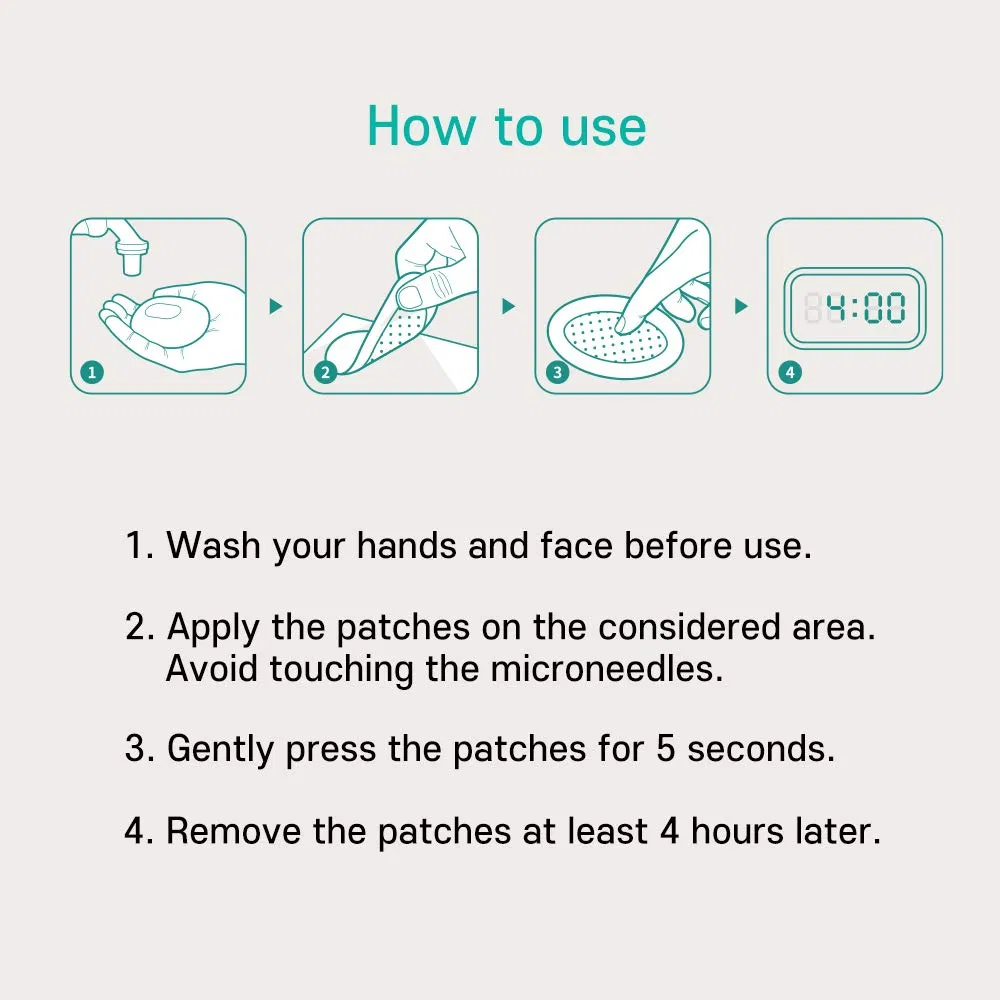 How to use

1

2

3

4:00

4

1. Wash your hands and face before use.

2. Apply the patches on the considered area. Avoid touching the microneedles.

3. Gently press the patches for 5 seconds.

4. Remove the patches at least 4 hours later.