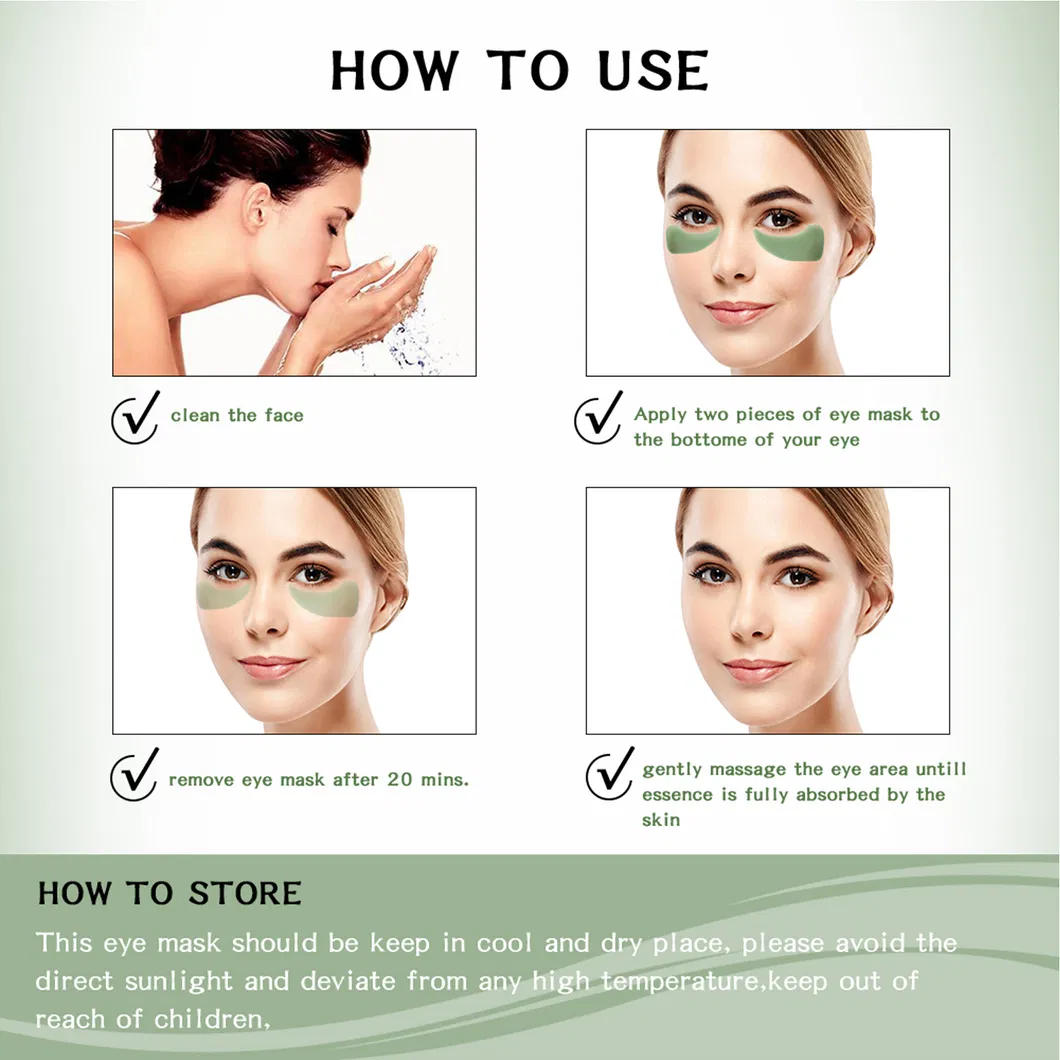 HOW TO USE

clean the face

Apply two pieces of eye mask to the bottome of your eye

remove eye mask after 20 mins.

gently massage the eye area untill essence is fully absorbed by the skin

HOW TO STORE

This eye mask should be keep in cool and dry place, please avoid the direct sunlight and deviate from any high temperature,keep out of reach of children,