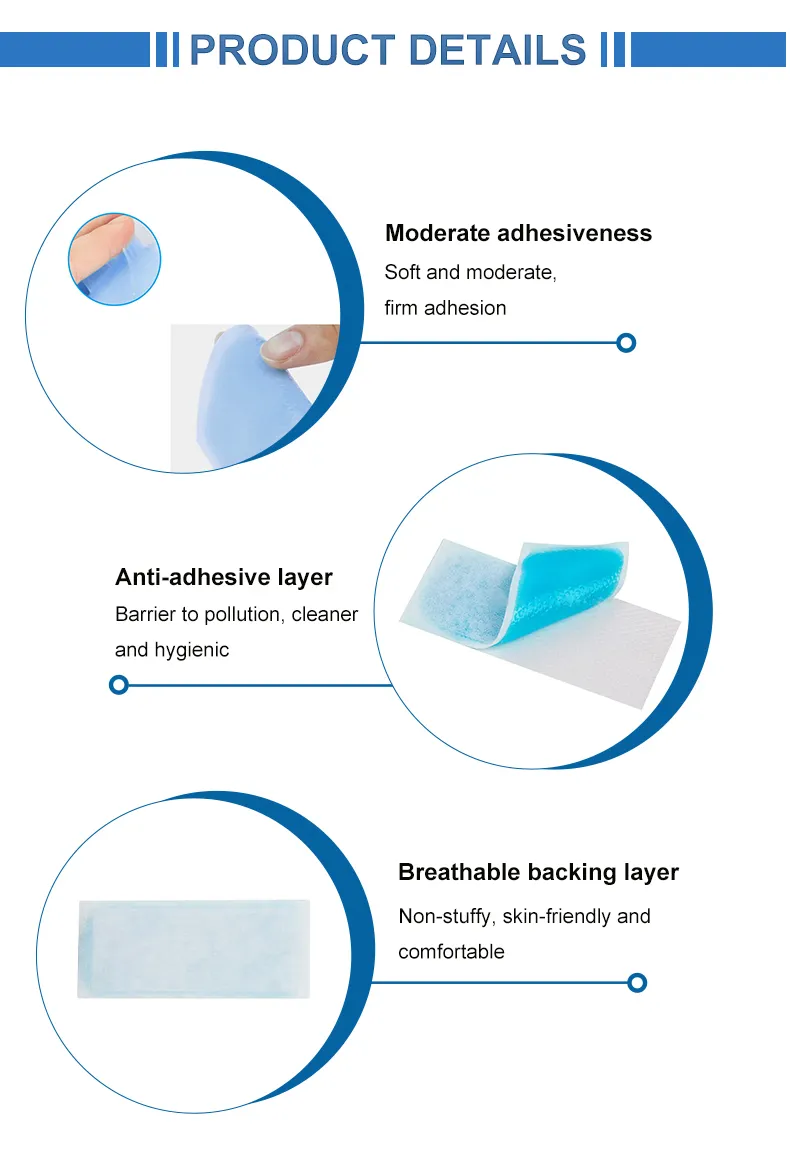 PRODUCT DETAILS

Moderate adhesiveness
Soft and moderate, firm adhesion

Anti-adhesive layer
Barrier to pollution, cleaner and hygienic

Breathable backing layer
Non-stuffy, skin-friendly and comfortable