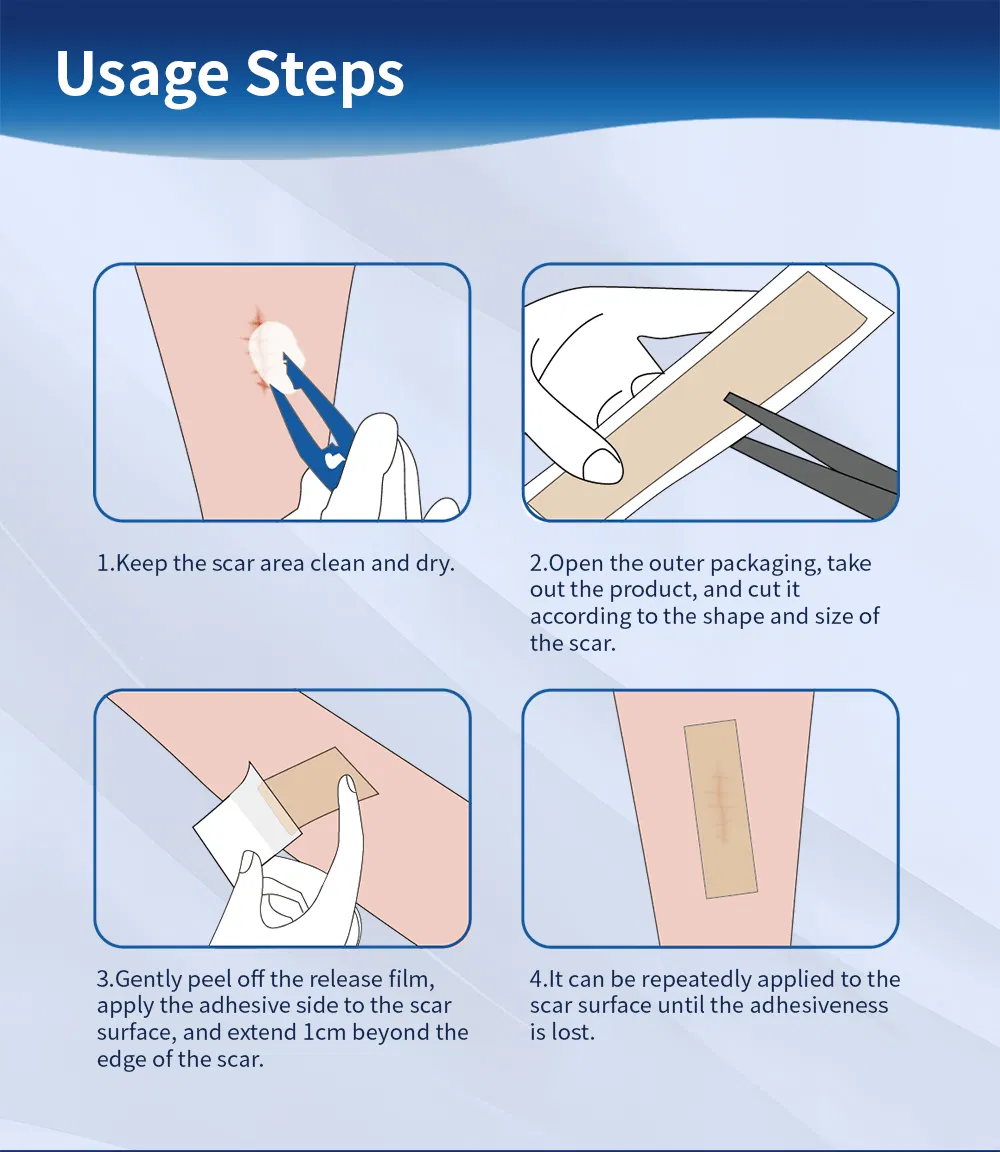 Usage Steps

1.Keep the scar area clean and dry.

2.Open the outer packaging, take out the product, and cut it according to the shape and size of the scar.

3.Gently peel off the release film, apply the adhesive side to the scar surface, and extend 1cm beyond the edge of the scar.

4.It can be repeatedly applied to the scar surface until the adhesiveness is lost.