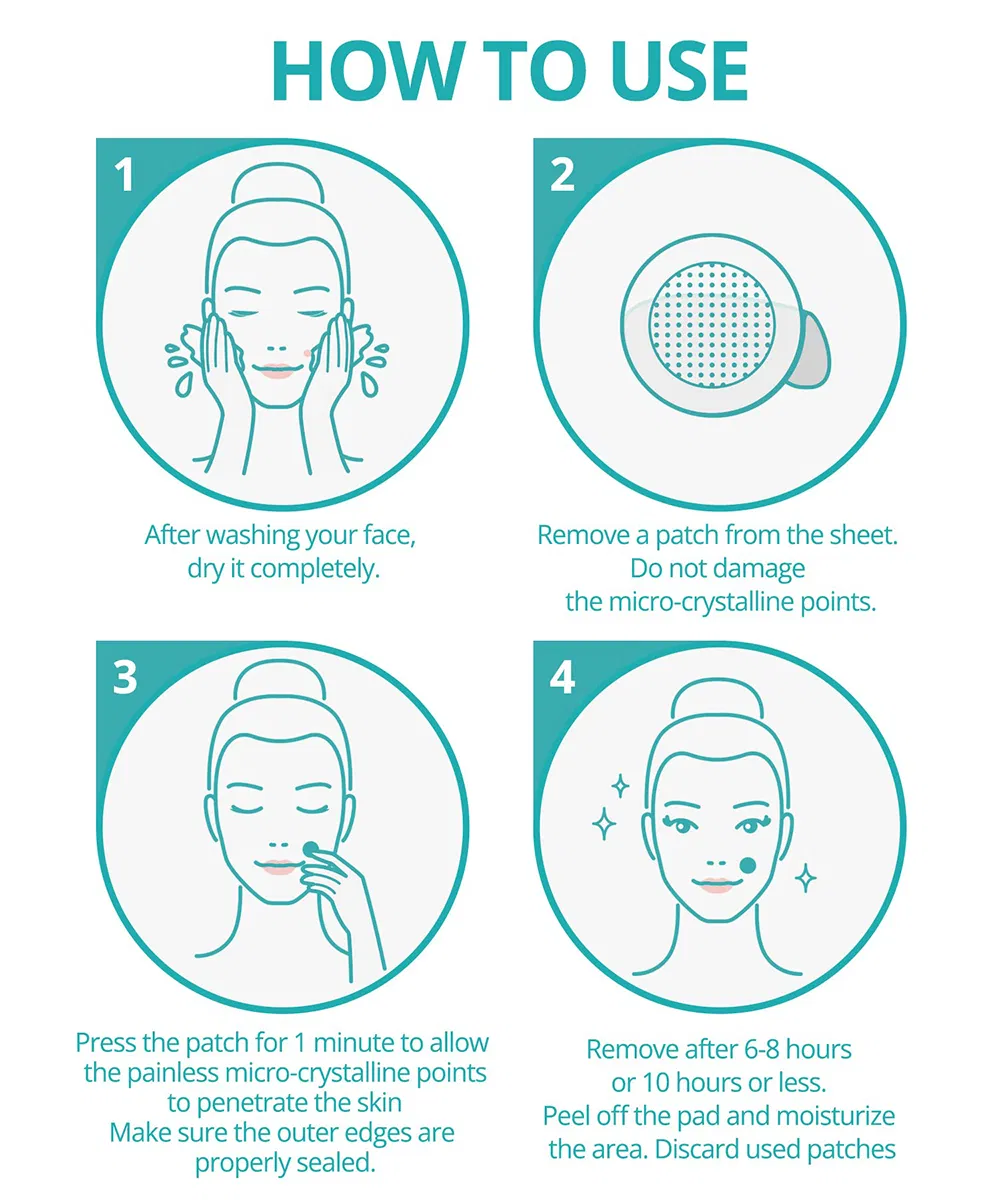 HOW TO USE

1

After washing your face, dry it completely.

2

Remove a patch from the sheet. Do not damage the micro-crystalline points.

3

Press the patch for 1 minute to allow the painless micro-crystalline points to penetrate the skin
Make sure the outer edges are properly sealed.

4

Remove after 6-8 hours or 10 hours or less.
Peel off the pad and moisturize the area. Discard used patches