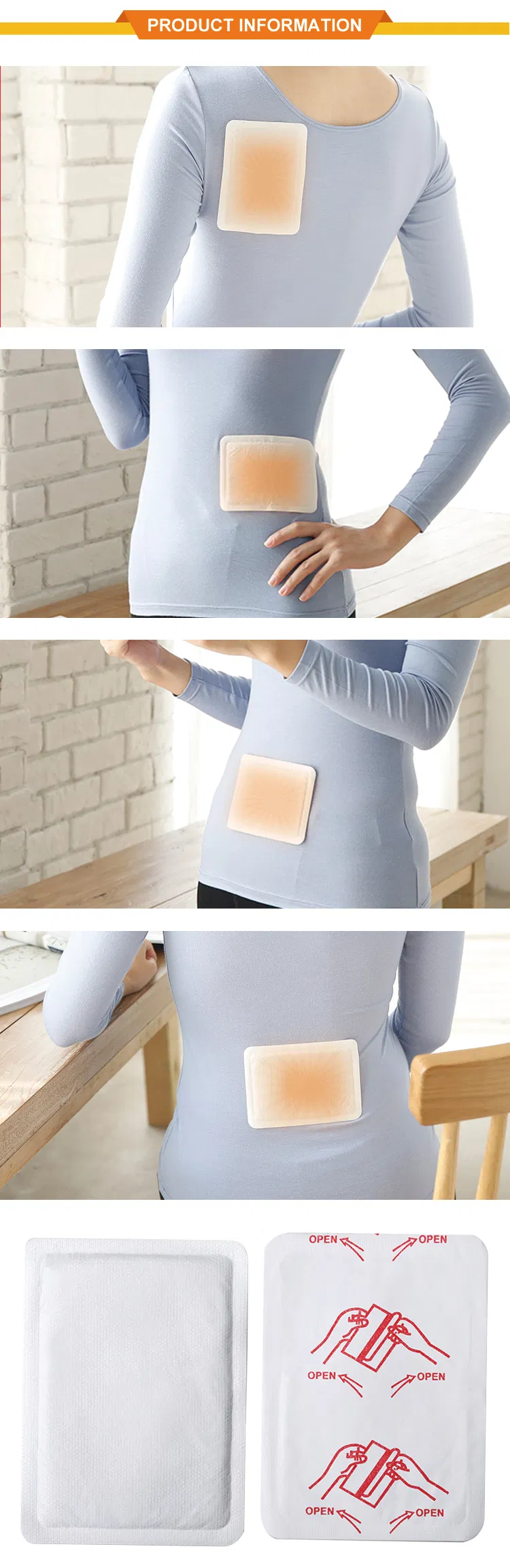 PRODUCT INFORMATION

OPEN OPEN

OPEN OPEN

OPEN OPEN