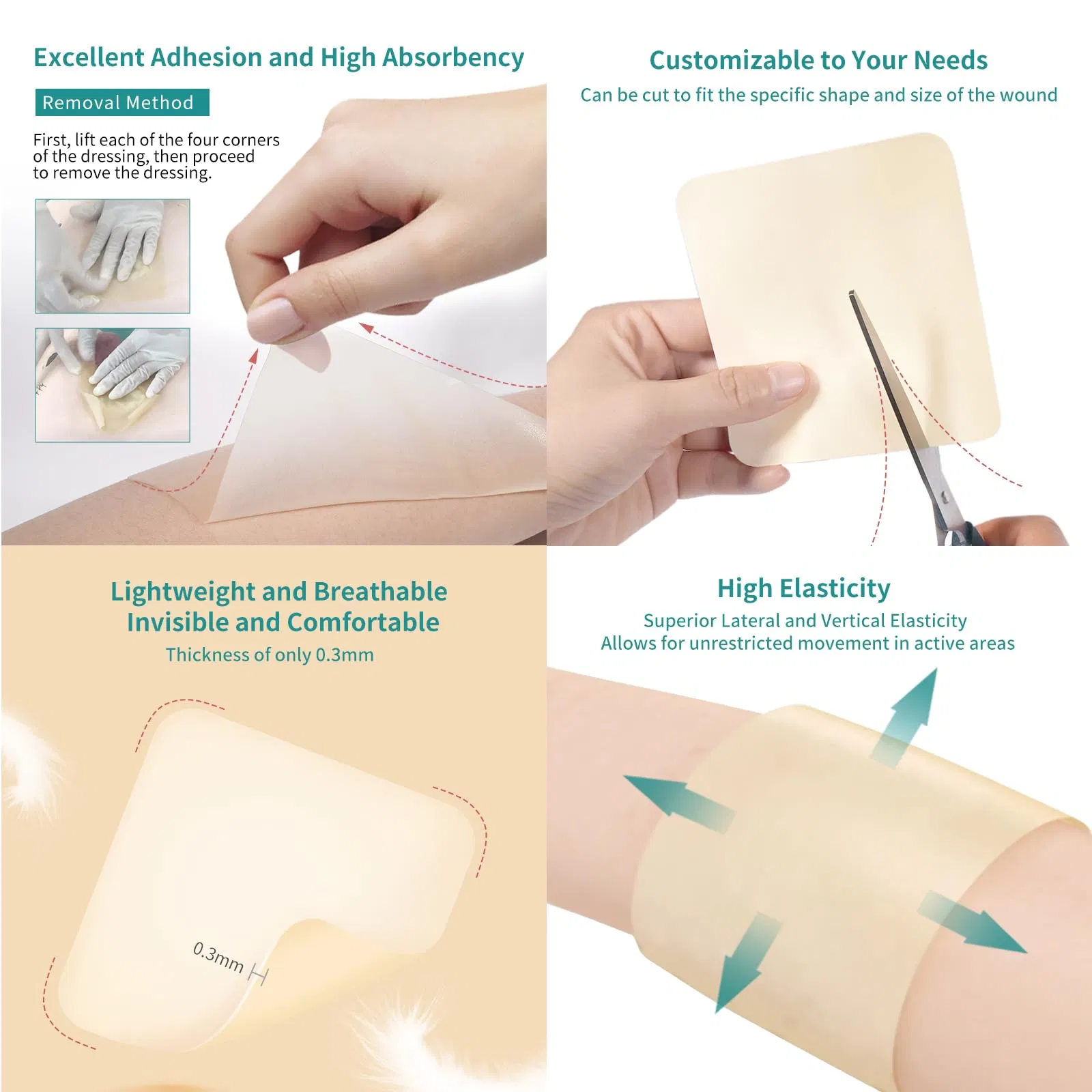 Excellent Adhesion and High Absorbency

Removal Method

First, lift each of the four corners of the dressing, then proceed to remove the dressing.

Customizable to Your Needs

Can be cut to fit the specific shape and size of the wound

Lightweight and Breathable
Invisible and Comfortable

Thickness of only 0.3mm

0.3mm

High Elasticity

Superior Lateral and Vertical Elasticity
Allows for unrestricted movement in active areas