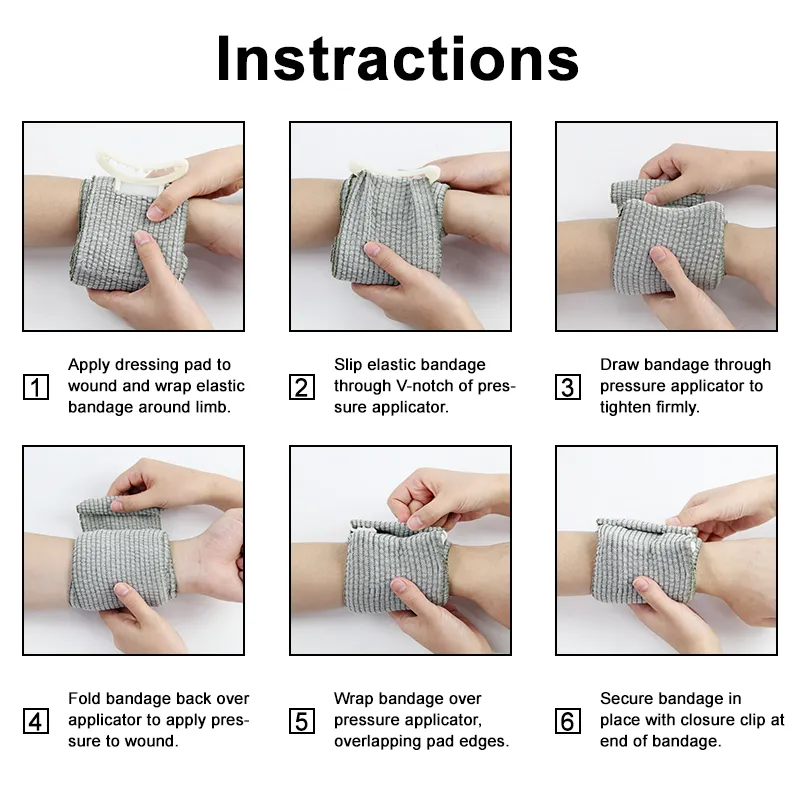 Instractions

1 Apply dressing pad to wound and wrap elastic bandage around limb.

2 Slip elastic bandage through V-notch of pressure applicator.

3 Draw bandage through pressure applicator to tighten firmly.

4 Fold bandage back over applicator to apply pressure to wound.

5 Wrap bandage over pressure applicator, overlapping pad edges.

6 Secure bandage in place with closure clip at end of bandage.